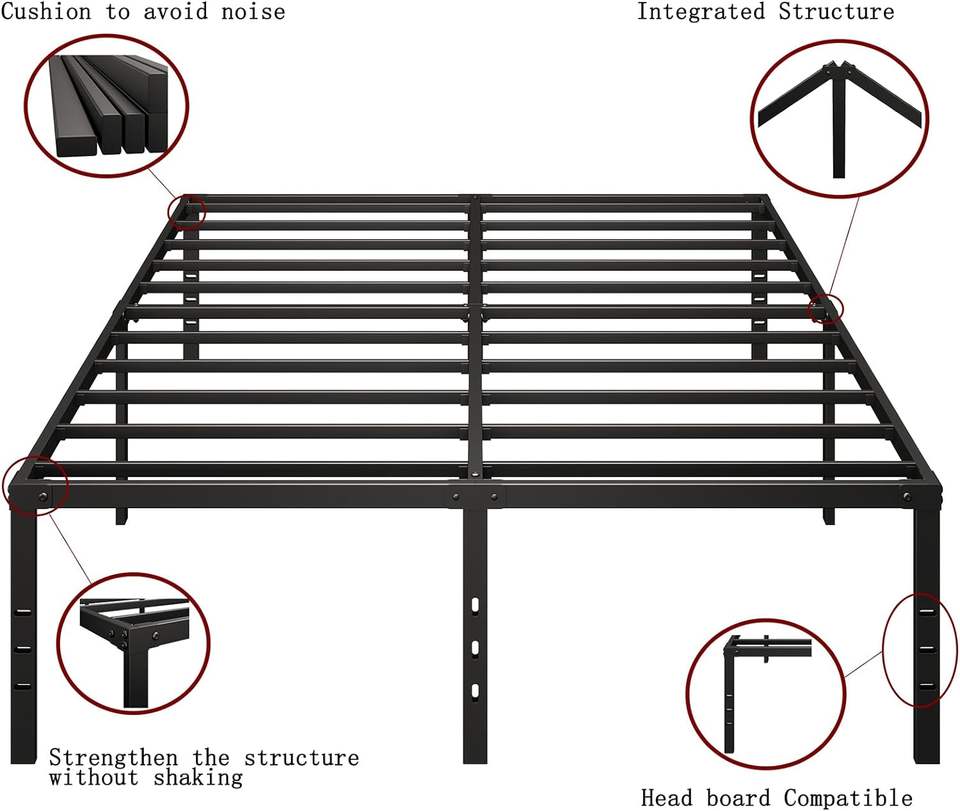 Cushion to avoid noise

Integrated Structure

Strengthen the structure without shaking

Head board Compatible