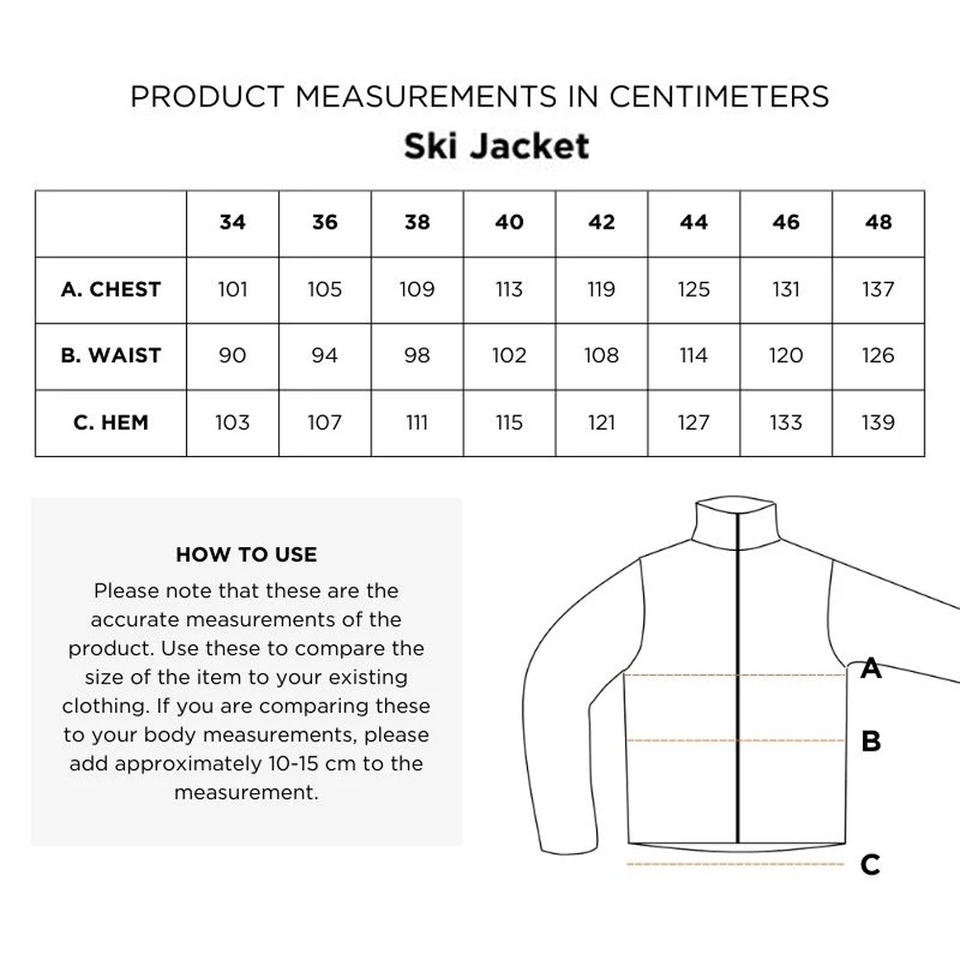 PRODUCT MEASUREMENTS IN CENTIMETERS
Ski Jacket

| | 34 | 36 | 38 | 40 | 42 | 44 | 46 | 48 |
|---|---|---|---|---|---|---|---|---|
| A. CHEST | 101 | 105 | 109 | 113 | 119 | 125 | 131 | 137 |
| B. WAIST | 90 | 94 | 98 | 102 | 108 | 114 | 120 | 126 |
| C. HEM | 103 | 107 | 111 | 115 | 121 | 127 | 133 | 139 |

HOW TO USE
Please note that these are the accurate measurements of the product. Use these to compare the size of the item to your existing clothing. If you are comparing these to your body measurements, please add approximately 10-15 cm to the measurement.

A
B
C