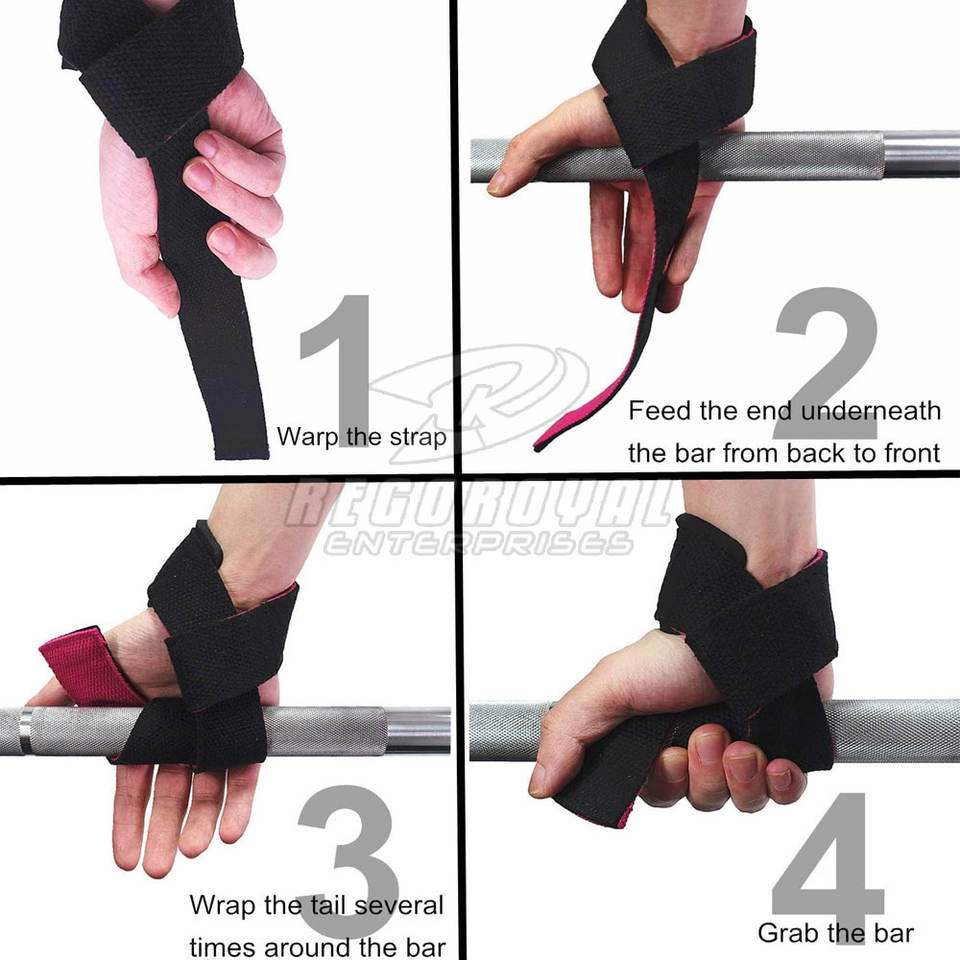 1

Warp the strap

2

Feed the end underneath the bar from back to front

REGOROYAL
ENTERPRISES

3

Wrap the tail several times around the bar

4

Grab the bar