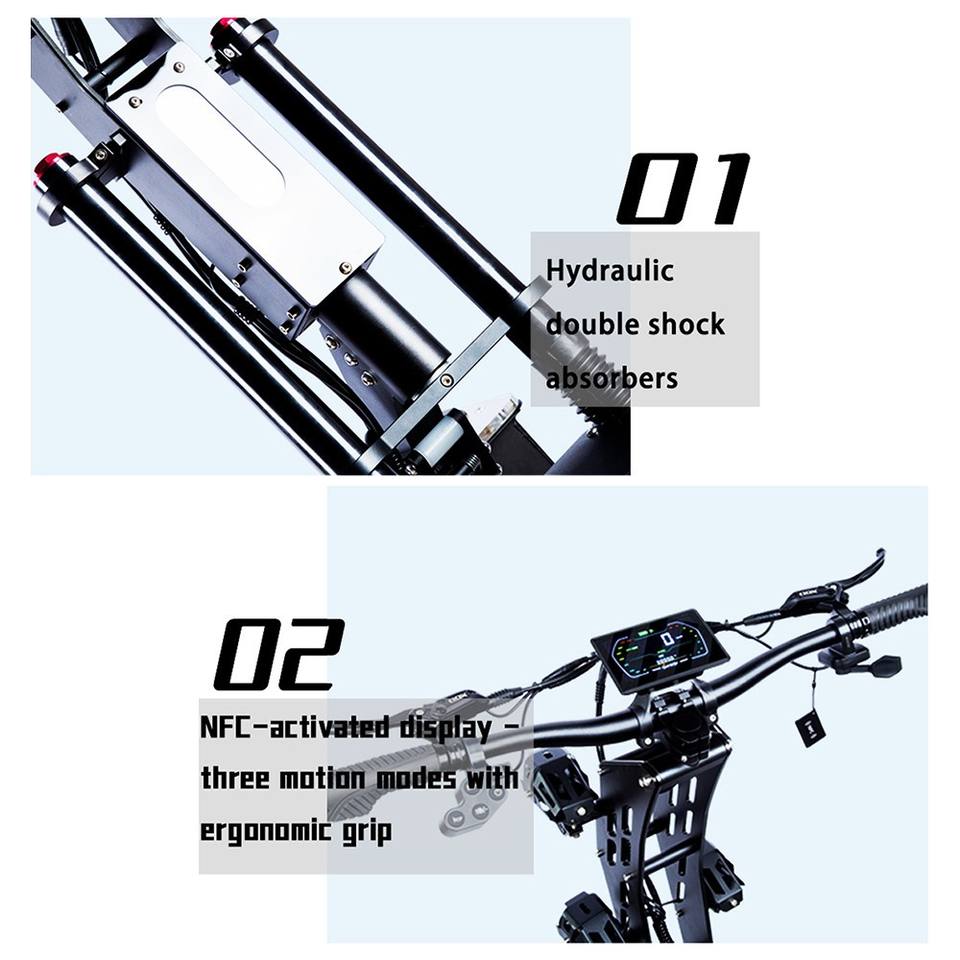 01

Hydraulic double shock absorbers

02

NFC-activated display - three motion modes with ergonomic grip