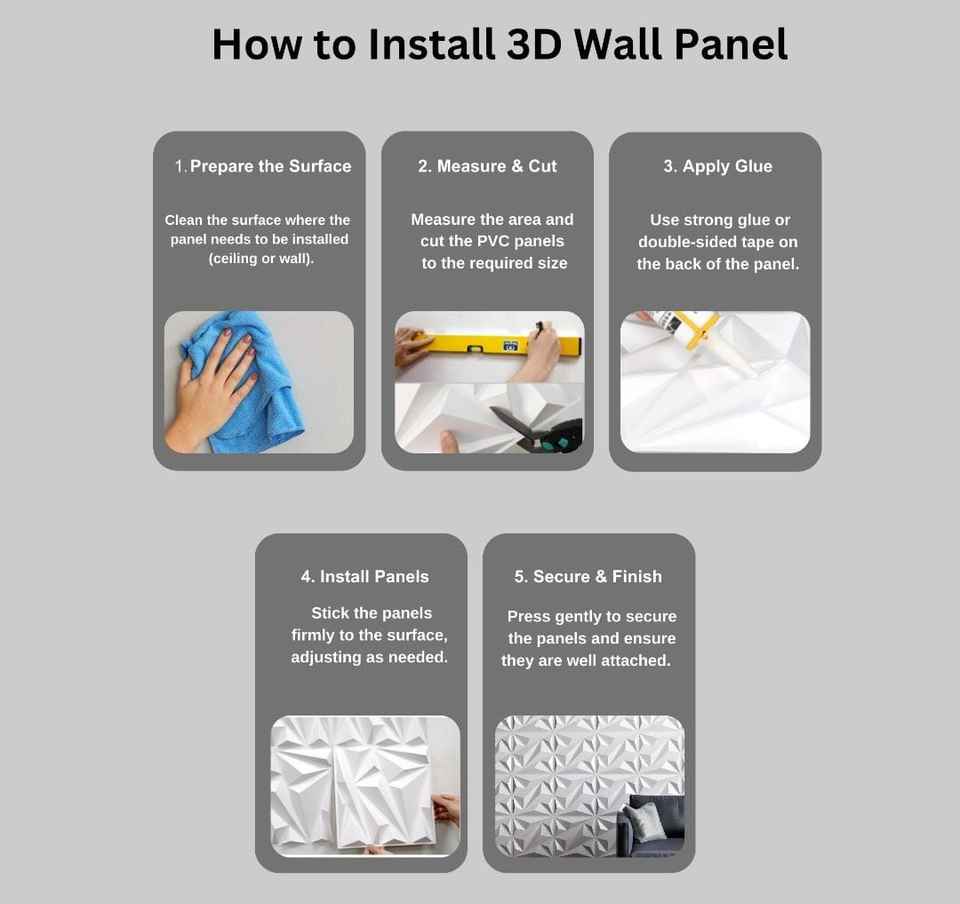 How to Install 3D Wall Panel

1. Prepare the Surface

Clean the surface where the panel needs to be installed (ceiling or wall).

2. Measure & Cut

Measure the area and cut the PVC panels to the required size

3. Apply Glue

Use strong glue or double-sided tape on the back of the panel.

4. Install Panels

Stick the panels firmly to the surface, adjusting as needed.

5. Secure & Finish

Press gently to secure the panels and ensure they are well attached.