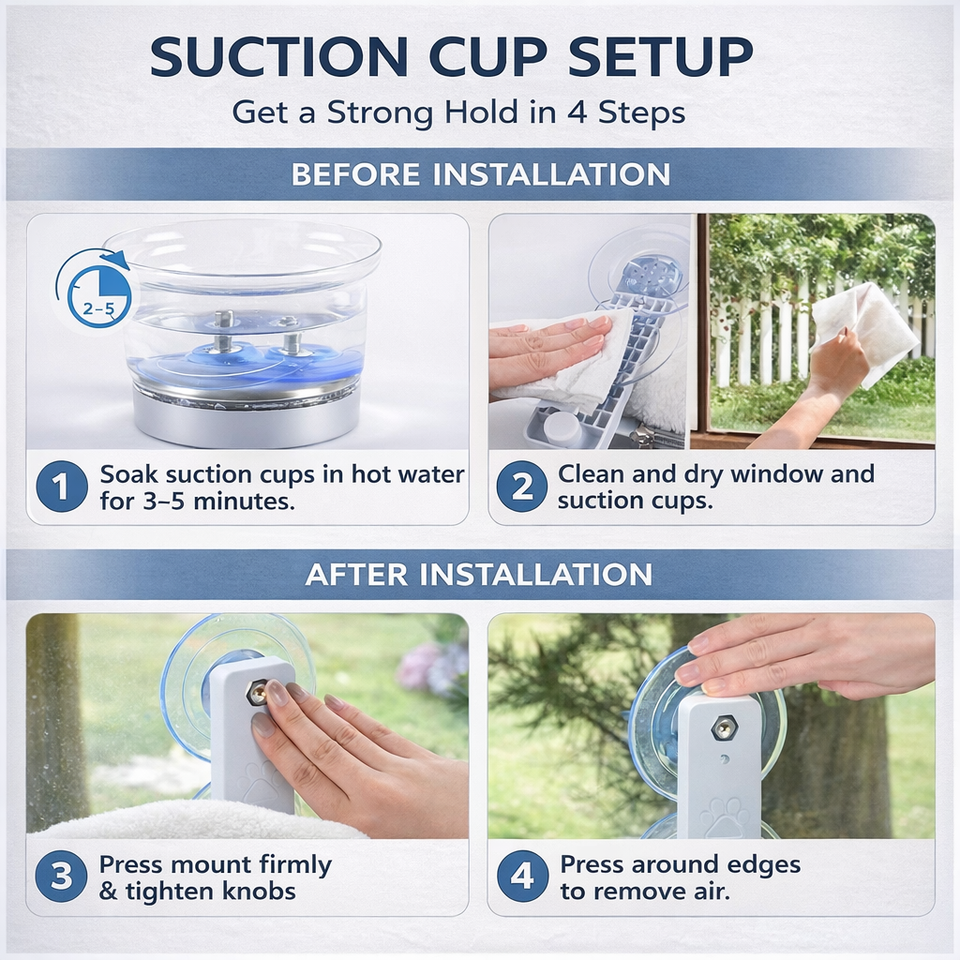 SUCTION CUP SETUP

Get a Strong Hold in 4 Steps

BEFORE INSTALLATION

2–5

1 Soak suction cups in hot water for 3–5 minutes.

2 Clean and dry window and suction cups.

AFTER INSTALLATION

3 Press mount firmly & tighten knobs

4 Press around edges to remove air.