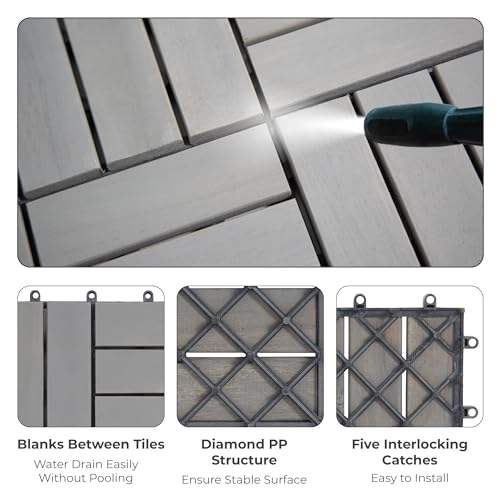 Blanks Between Tiles
Water Drain Easily
Without Pooling

Diamond PP
Structure
Ensure Stable Surface

Five Interlocking
Catches
Easy to Install