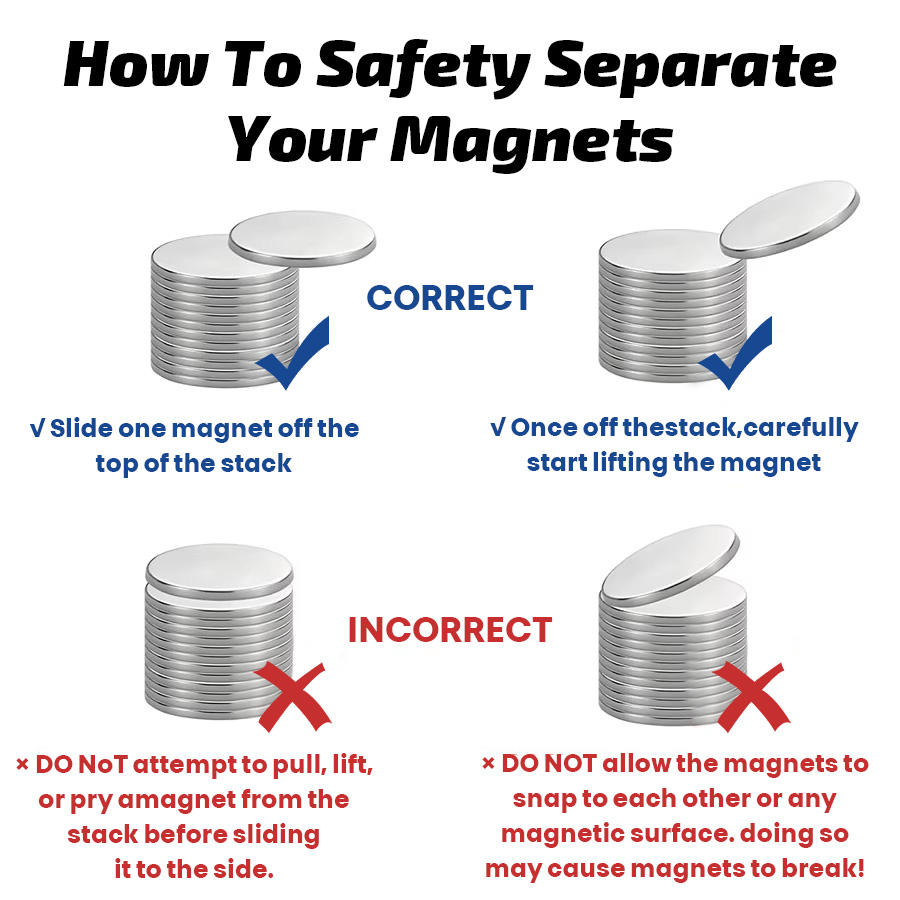 How To Safety Separate Your Magnets

CORRECT

√ Slide one magnet off the top of the stack

√ Once off thestack,carefully start lifting the magnet

INCORRECT

× DO NoT attempt to pull, lift, or pry amagnet from the stack before sliding it to the side.

× DO NOT allow the magnets to snap to each other or any magnetic surface. doing so may cause magnets to break!