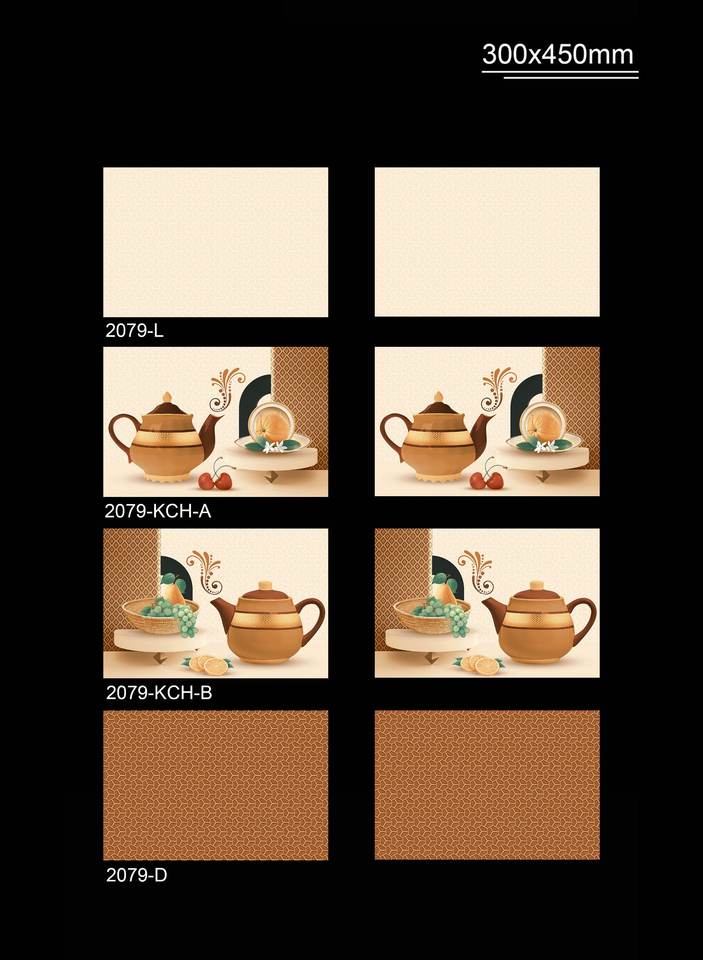 300x450mm

2079-L

2079-KCH-A

2079-KCH-B

2079-D