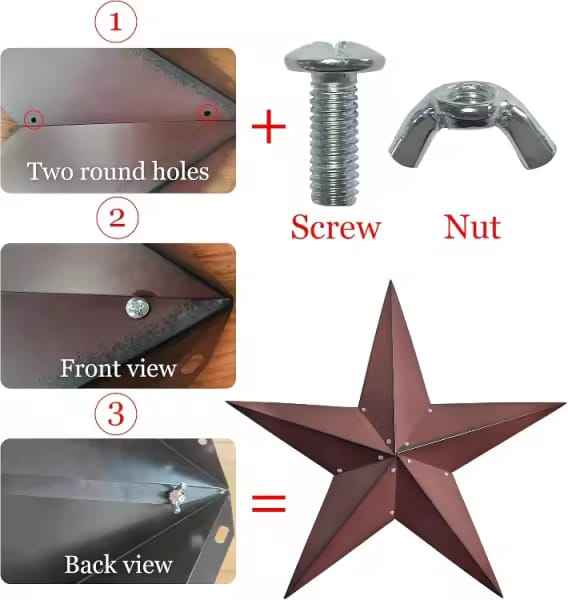 1

Two round holes

+

Screw

Nut

2

Front view

3

Back view

=