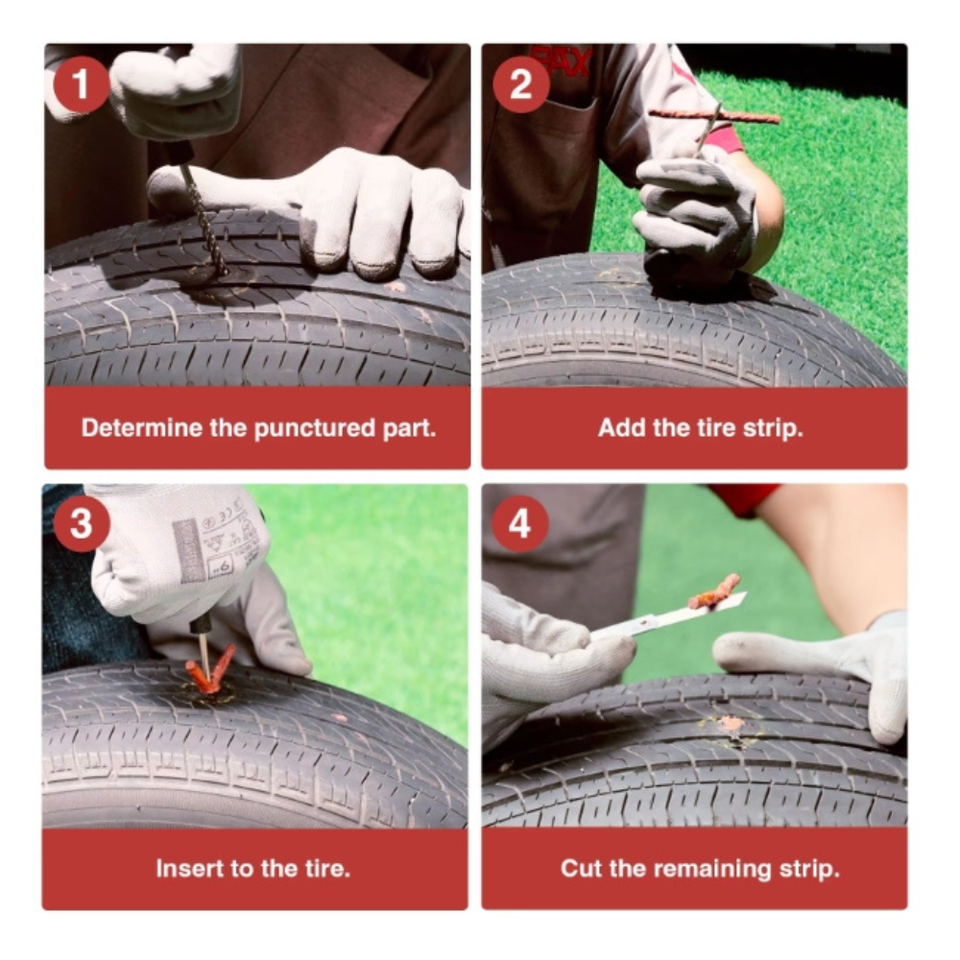 1
Determine the punctured part.

2
Add the tire strip.

3
Insert to the tire.

4
Cut the remaining strip.