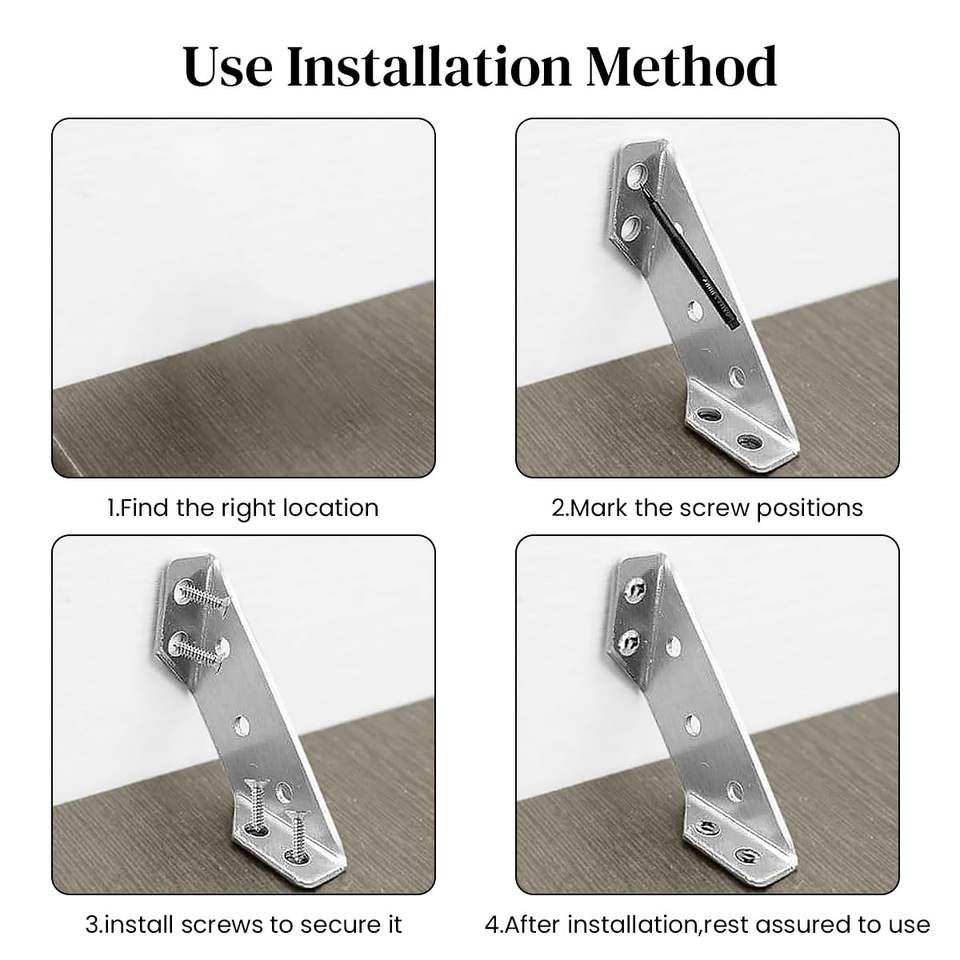 Use Installation Method

1.Find the right location

2.Mark the screw positions

3.install screws to secure it

4.After installation,rest assured to use