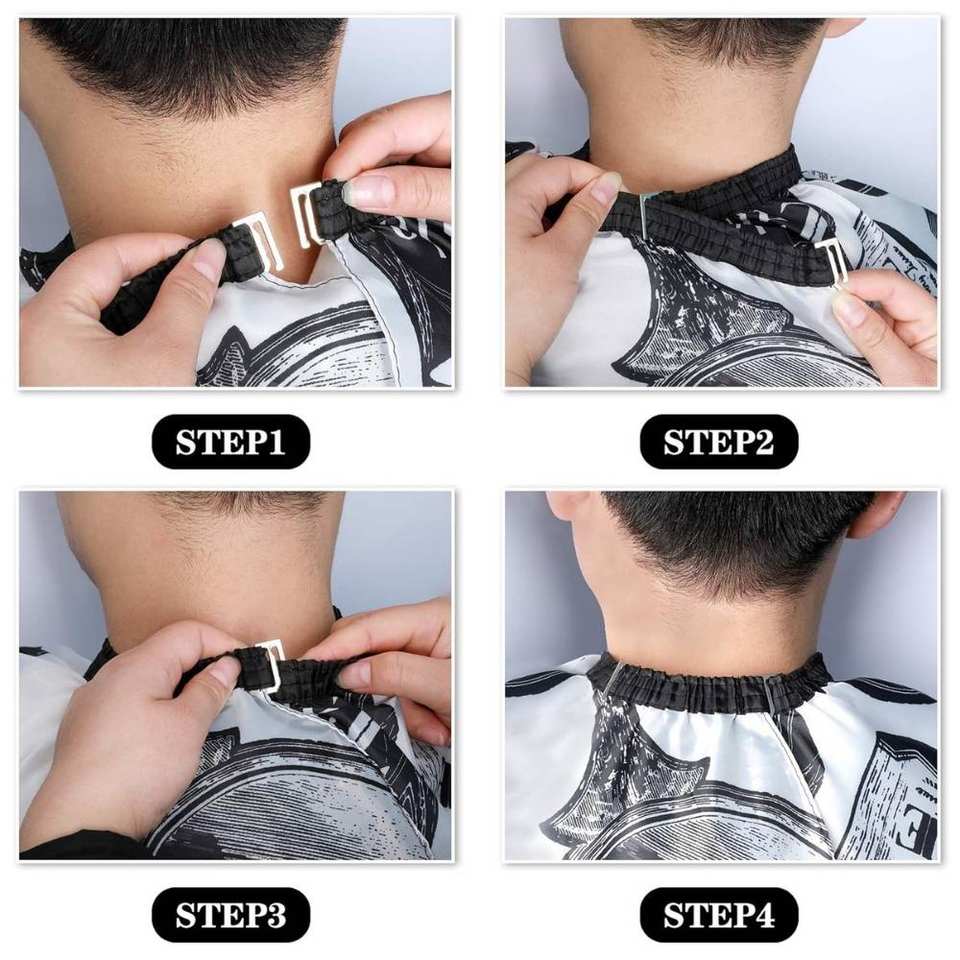 STEP1

STEP2

STEP3

STEP4