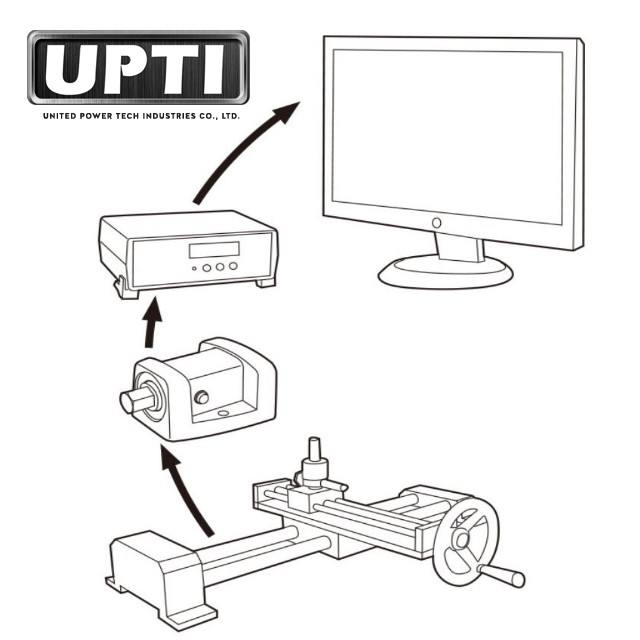 UPTI
UNITED POWER TECH INDUSTRIES CO., LTD.