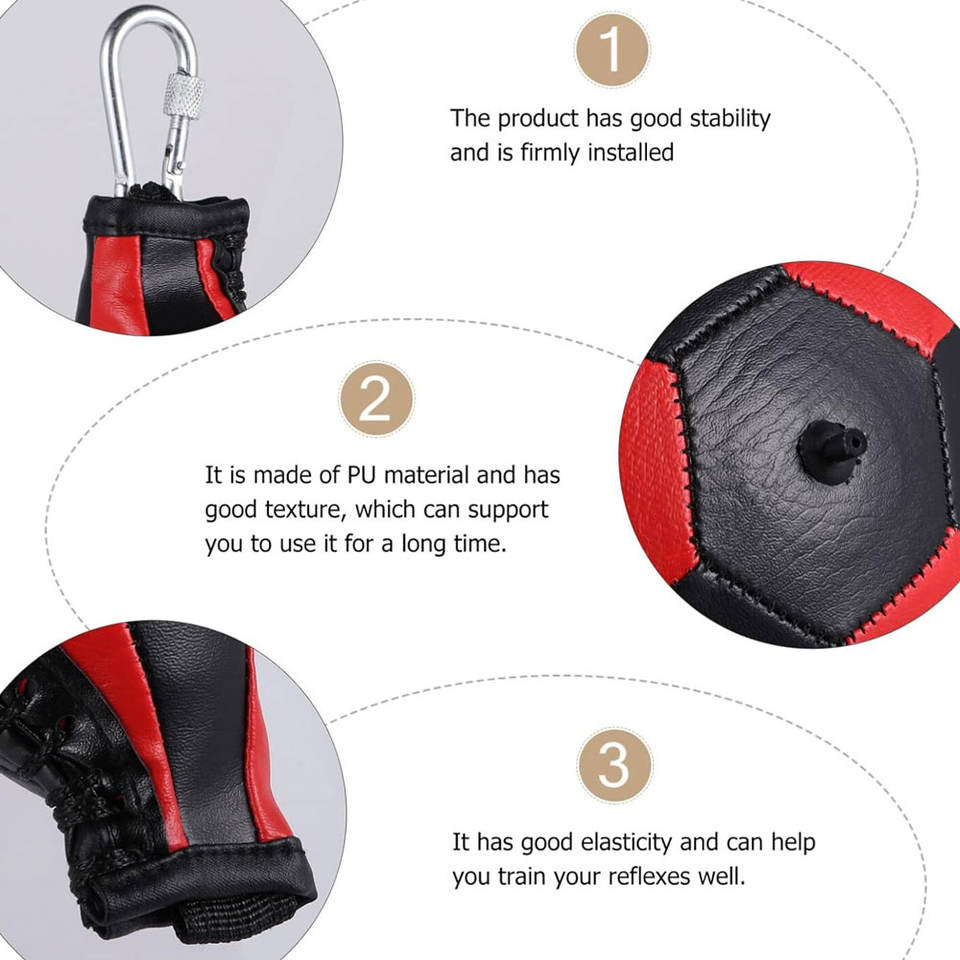 1

The product has good stability and is firmly installed

2

It is made of PU material and has good texture, which can support you to use it for a long time.

3

It has good elasticity and can help you train your reflexes well.