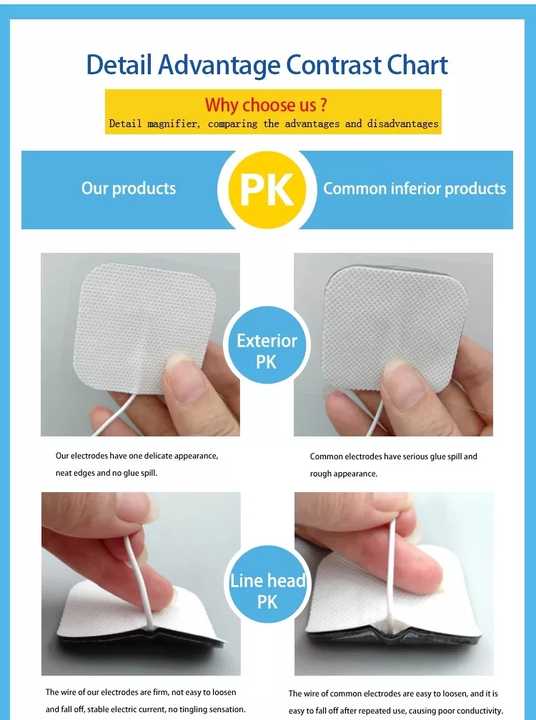 Detail Advantage Contrast Chart

Why choose us ?

Detail magnifier, comparing the advantages and disadvantages

Our products

PK

Common inferior products

Exterior PK

Our electrodes have one delicate appearance, neat edges and no glue spill.

Common electrodes have serious glue spill and rough appearance.

Line head PK

The wire of our electrodes are firm, not easy to loosen and fall off, stable electric current, no tingling sensation.

The wire of common electrodes are easy to loosen, and it is easy to fall off after repeated use, causing poor conductivity.