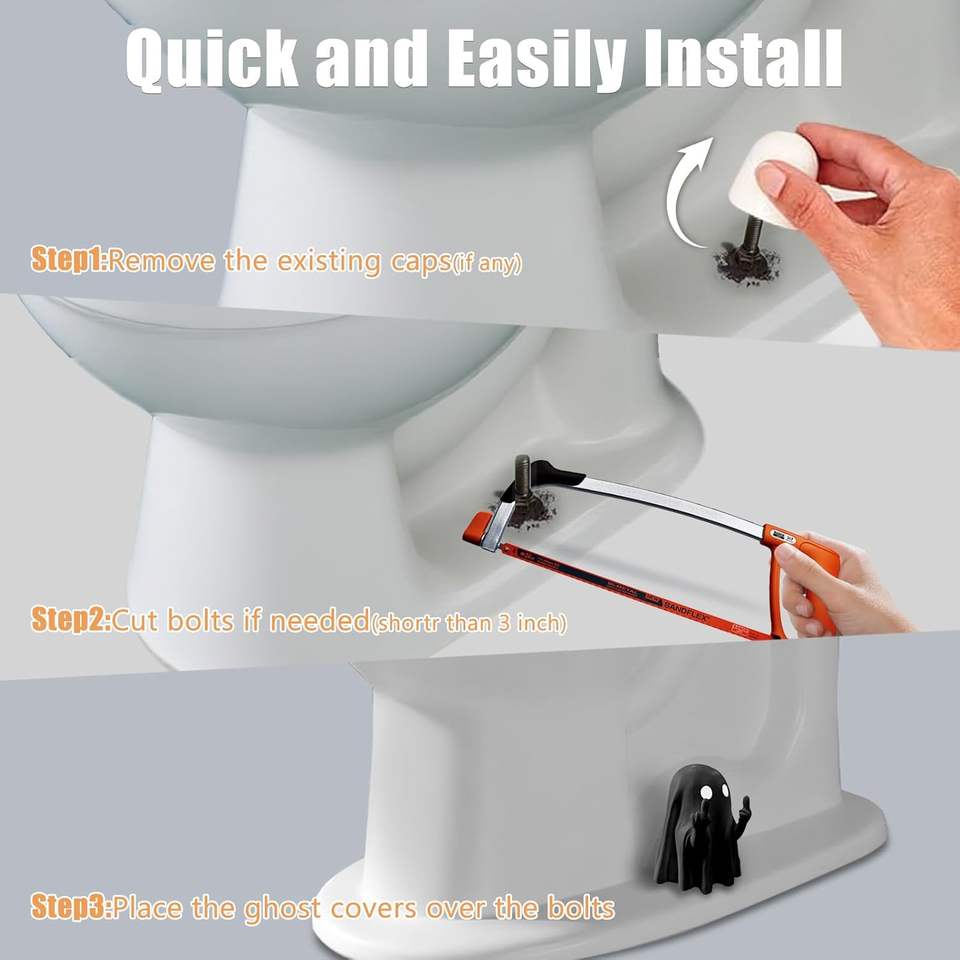 Quick and Easily Install

Step1:Remove the existing caps(if any)

SANDFLEX

Step2:Cut bolts if needed(shortr than 3 inch)

Step3:Place the ghost covers over the bolts