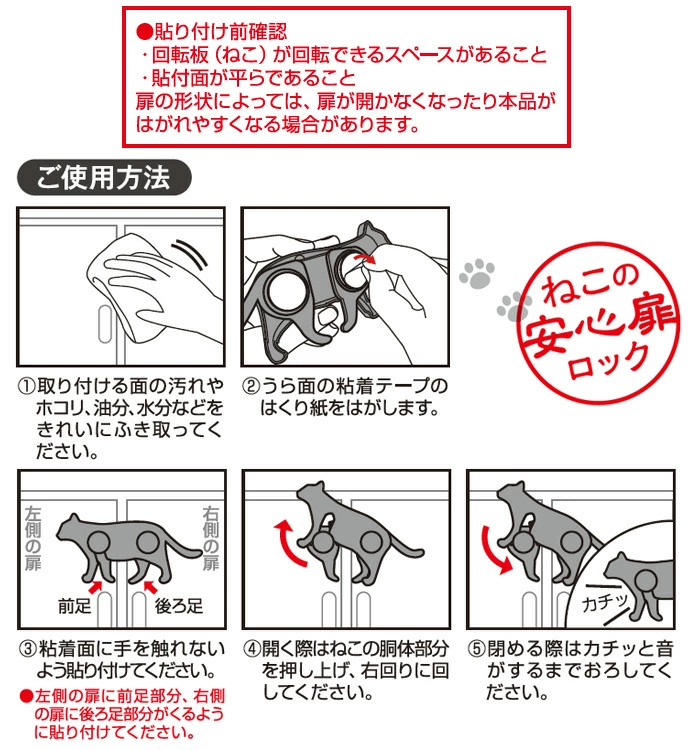 ●貼り付け前確認
・回転板（ねこ）が回転できるスペースがあること
・貼付面が平らであること
扉の形状によっては、扉が開かなくなったり本品がはがれやすくなる場合があります。

ご使用方法

ねこの安心扉ロック

①取り付ける面の汚れやホコリ、油分、水分などをきれいにふき取ってください。

②うら面の粘着テープのはくり紙をはがします。

左側の扉
右側の扉
前足
後ろ足

③粘着面に手を触れないよう貼り付けてください。
●左側の扉に前足部分、右側の扉に後ろ足部分がくるように貼り付けてください。

④開く際はねこの胴体部分を押し上げ、右回りに回してください。

カチッ

⑤閉める際はカチッと音がするまでおろしてください。