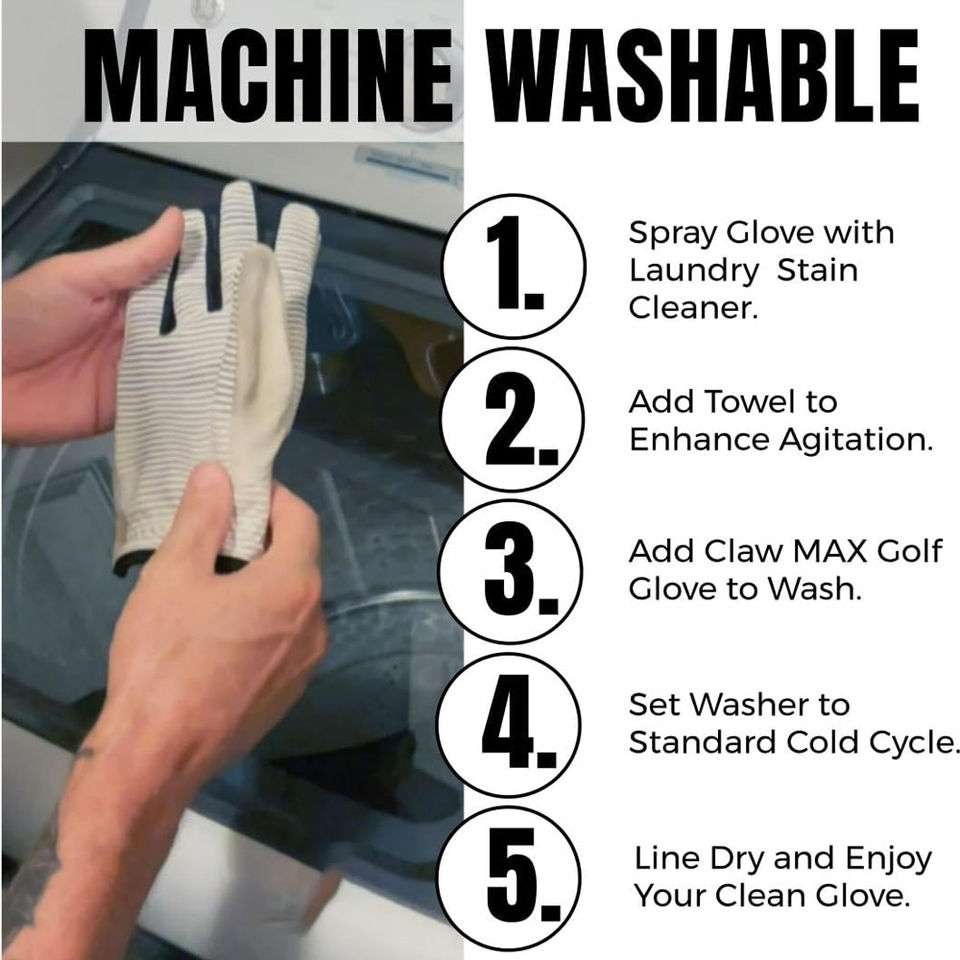 MACHINE WASHABLE

1. Spray Glove with Laundry Stain Cleaner.

2. Add Towel to Enhance Agitation.

3. Add Claw MAX Golf Glove to Wash.

4. Set Washer to Standard Cold Cycle.

5. Line Dry and Enjoy Your Clean Glove.