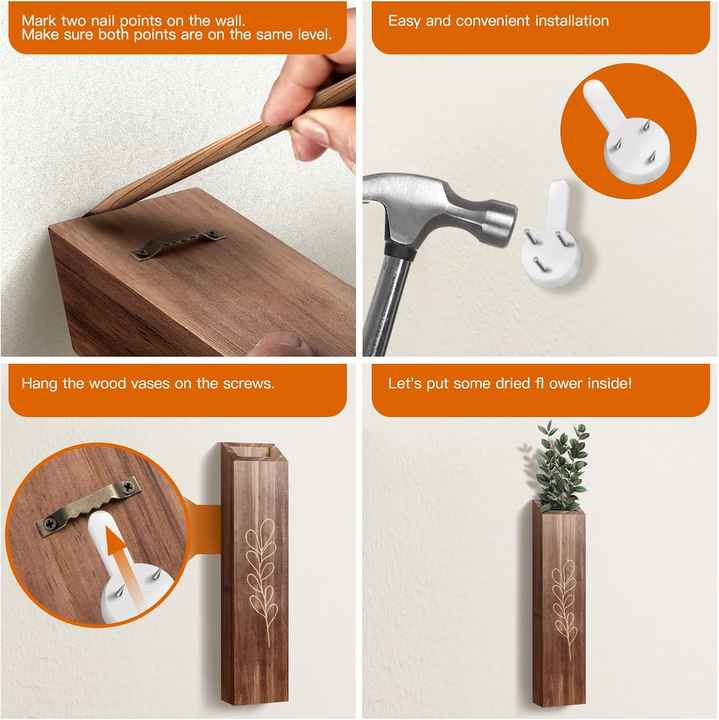 Mark two nail points on the wall.
Make sure both points are on the same level.

Easy and convenient installation

Hang the wood vases on the screws.

Let's put some dried fl ower inside!