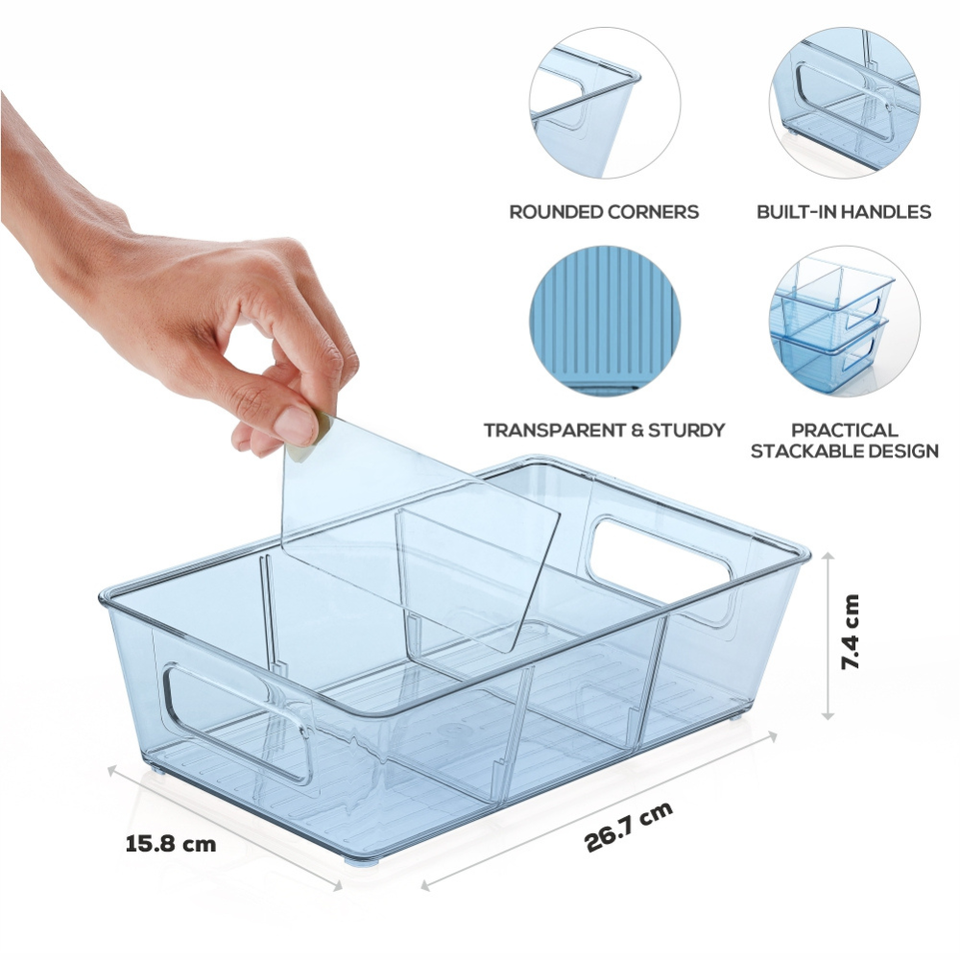 ROUNDED CORNERS

BUILT-IN HANDLES

TRANSPARENT & STURDY

PRACTICAL STACKABLE DESIGN

7.4 cm

15.8 cm

26.7 cm