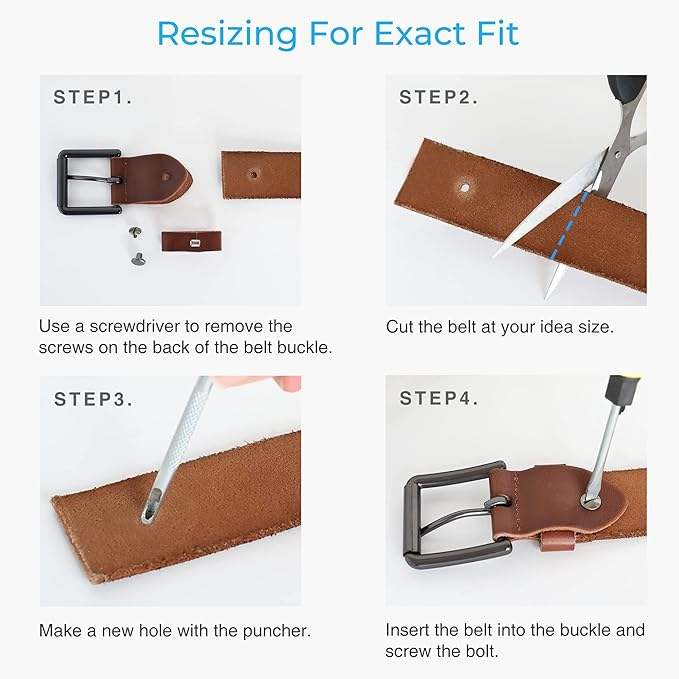 Resizing For Exact Fit

STEP1.

Use a screwdriver to remove the screws on the back of the belt buckle.

STEP2.

Cut the belt at your idea size.

STEP3.

Make a new hole with the puncher.

STEP4.

Insert the belt into the buckle and screw the bolt.