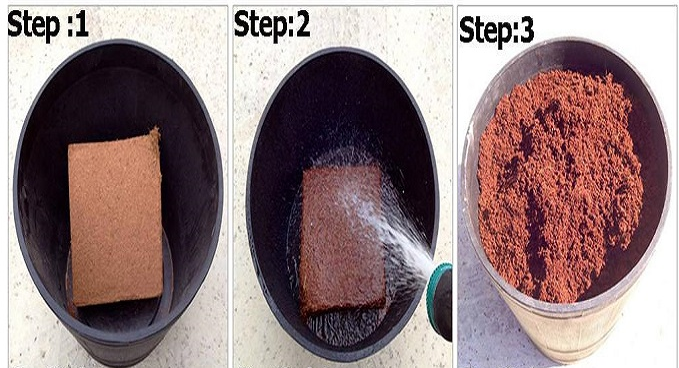 Step :1

Step:2

Step:3