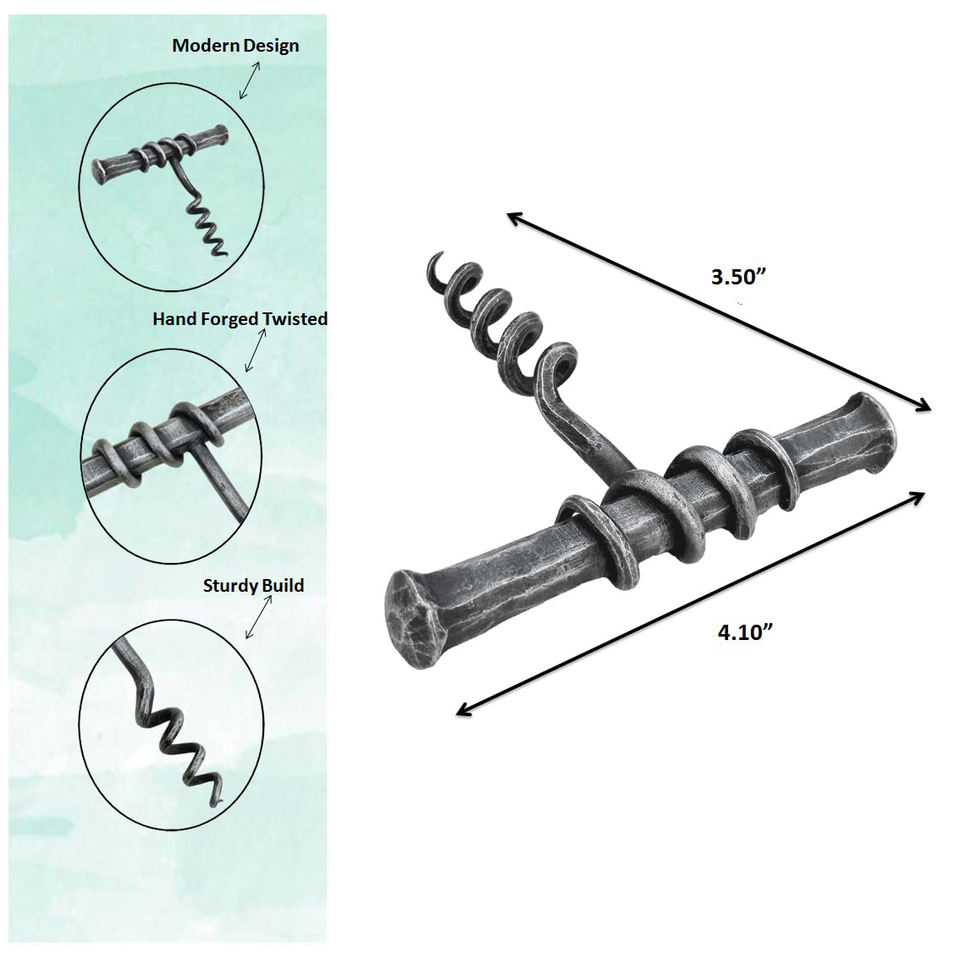 Modern Design

Hand Forged Twisted

Sturdy Build

3.50”

4.10”