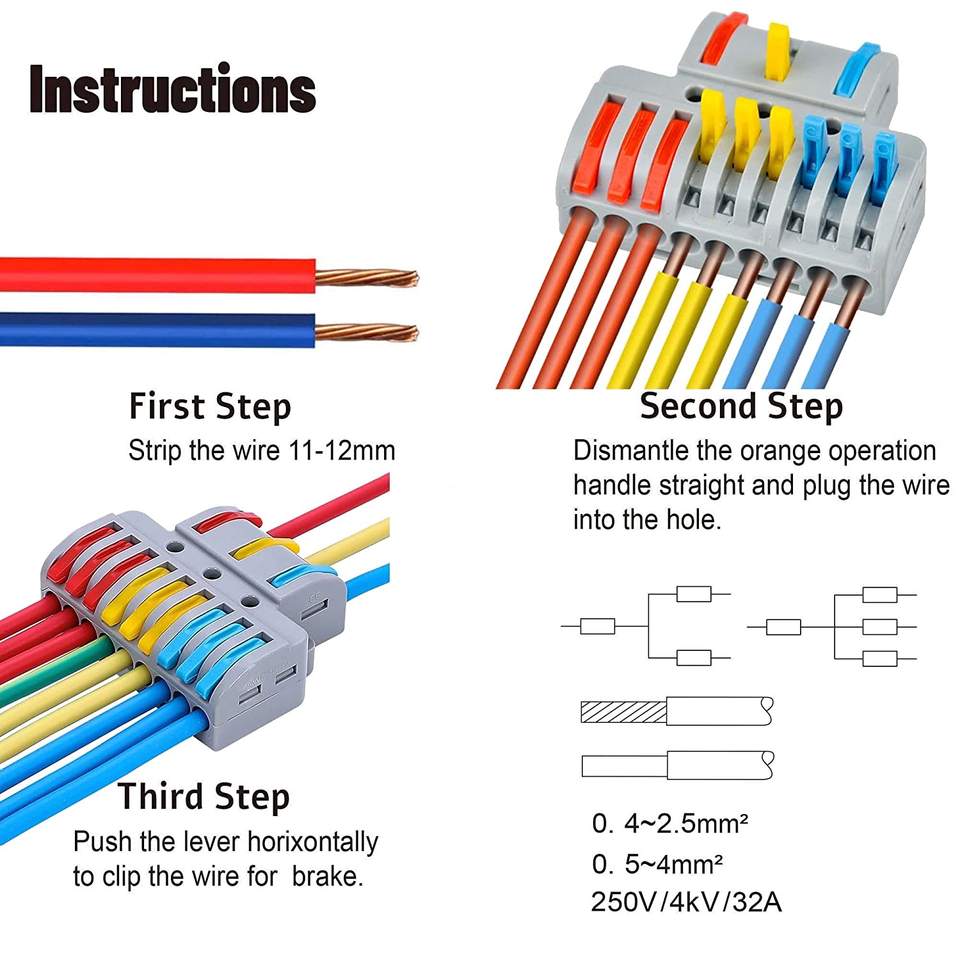 Instructions

First Step
Strip the wire 11-12mm

Second Step
Dismantle the orange operation handle straight and plug the wire into the hole.

Third Step
Push the lever horixontally to clip the wire for brake.

0. 4~2.5mm²
0. 5~4mm²
250V/4kV/32A