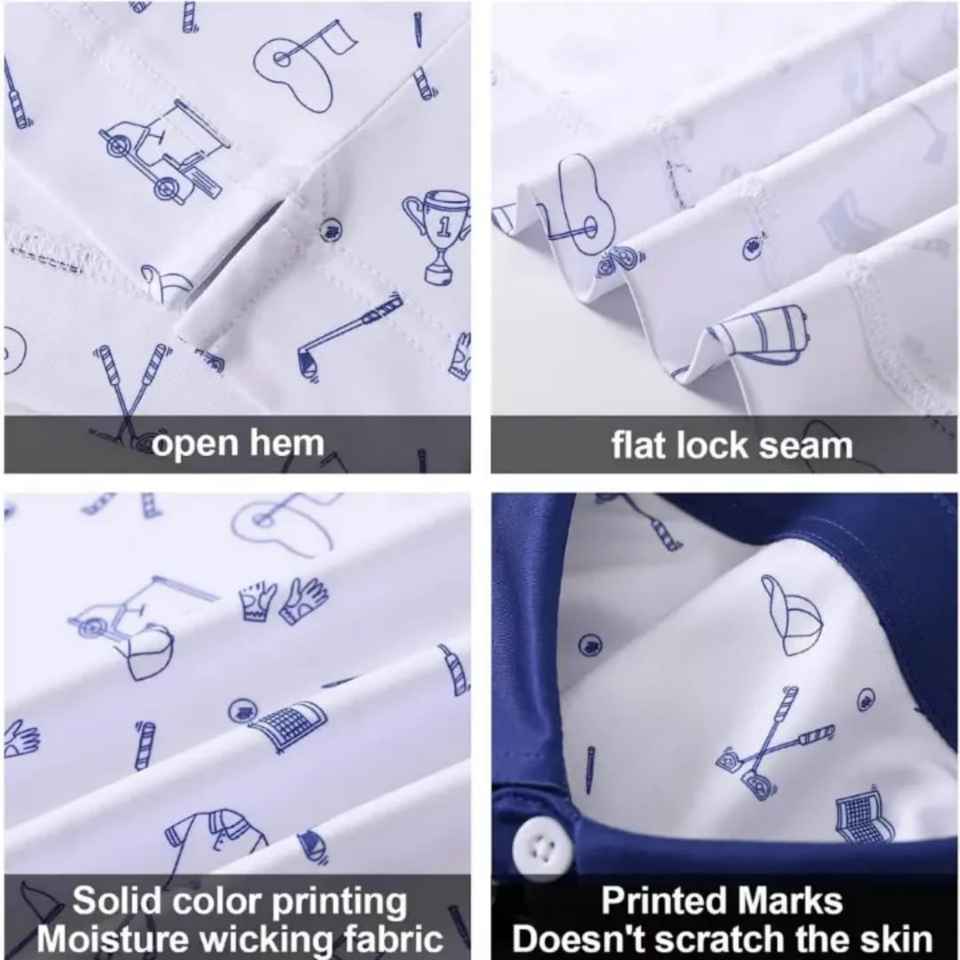 open hem

flat lock seam

Solid color printing
Moisture wicking fabric

Printed Marks
Doesn't scratch the skin