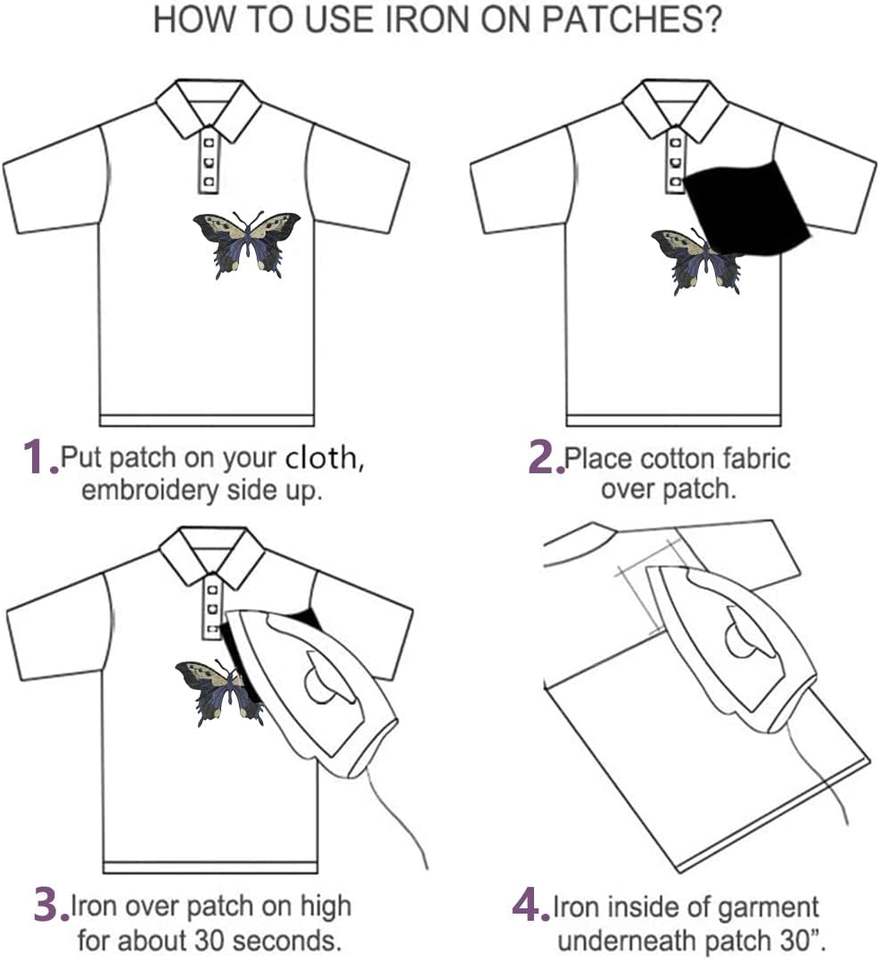 HOW TO USE IRON ON PATCHES?

1. Put patch on your cloth, embroidery side up.

2. Place cotton fabric over patch.

3. Iron over patch on high for about 30 seconds.

4. Iron inside of garment underneath patch 30".