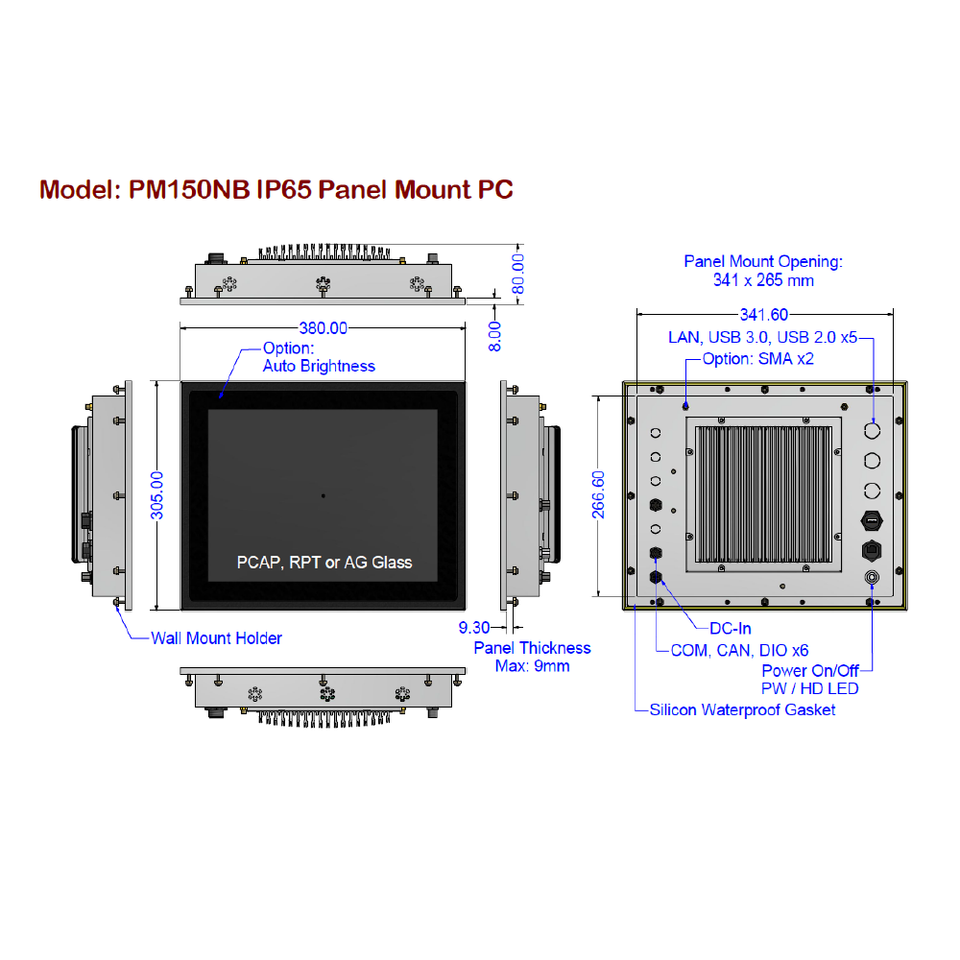 Model: PM150NB IP65 Panel Mount PC

80.00

8.00

380.00

Option:
Auto Brightness

305.00

PCAP, RPT or AG Glass

Wall Mount Holder

9.30

Panel Thickness
Max: 9mm

Panel Mount Opening:
341 x 265 mm

341.60

LAN, USB 3.0, USB 2.0 x5

Option: SMA x2

266.60

DC-In

COM, CAN, DIO x6

Power On/Off
PW / HD LED

Silicon Waterproof Gasket