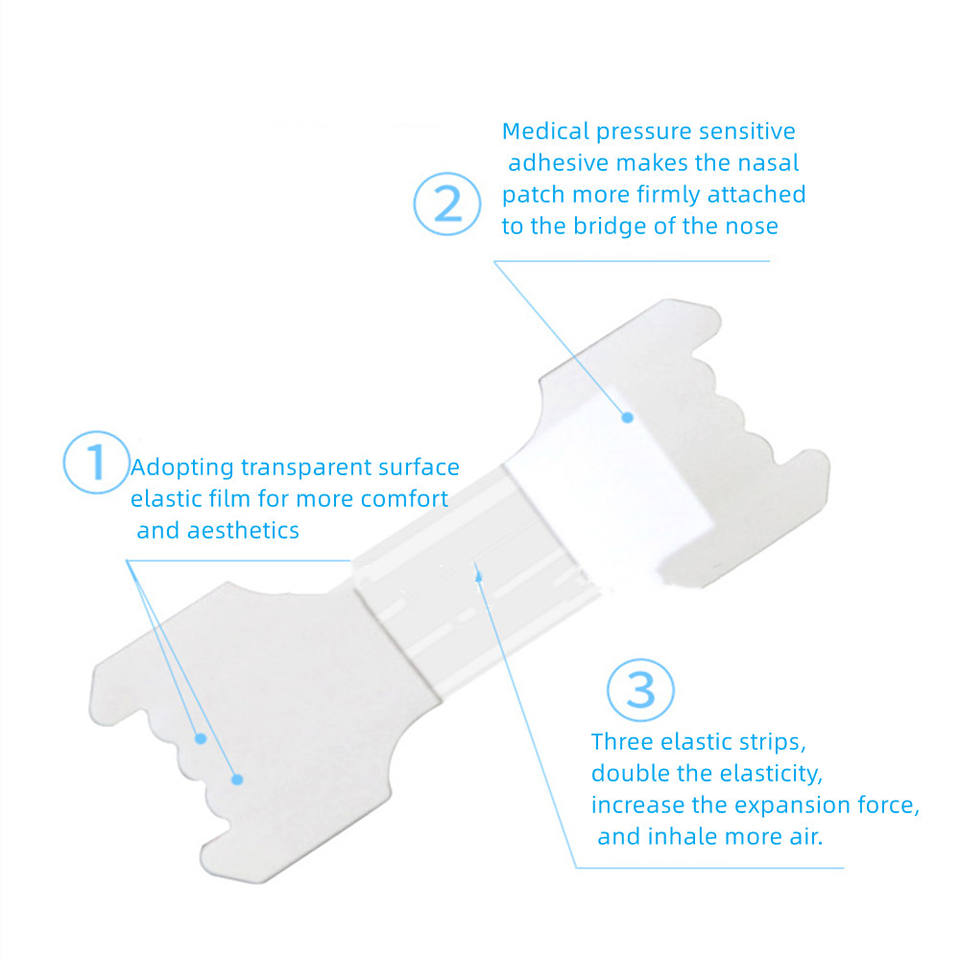 2

Medical pressure sensitive adhesive makes the nasal patch more firmly attached to the bridge of the nose

1

Adopting transparent surface elastic film for more comfort and aesthetics

3

Three elastic strips, double the elasticity, increase the expansion force, and inhale more air.