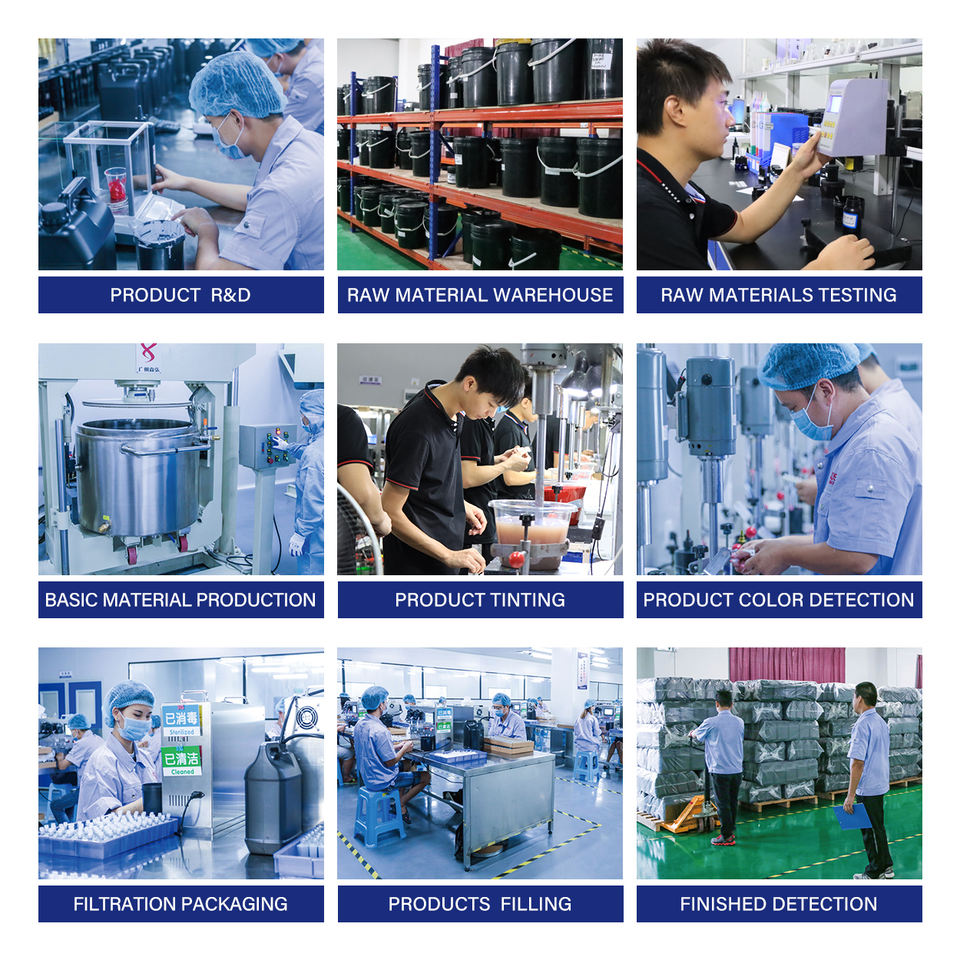 PRODUCT R&D

RAW MATERIAL WAREHOUSE

RAW MATERIALS TESTING

BASIC MATERIAL PRODUCTION

PRODUCT TINTING

PRODUCT COLOR DETECTION

已消毒
Sterilized
已清洁
Cleaned

FILTRATION PACKAGING

PRODUCTS FILLING

FINISHED DETECTION