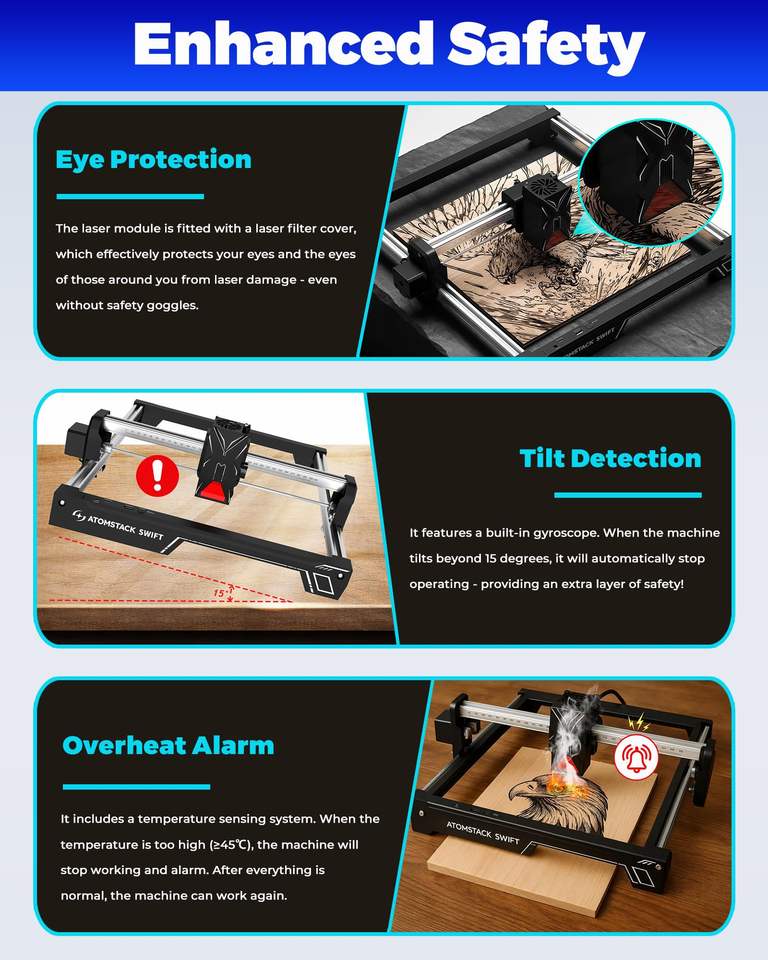 Enhanced Safety

Eye Protection

The laser module is fitted with a laser filter cover, which effectively protects your eyes and the eyes of those around you from laser damage - even without safety goggles.

ATOMSTACK SWIFT

ATOMSTACK SWIFT

15°

Tilt Detection

It features a built-in gyroscope. When the machine tilts beyond 15 degrees, it will automatically stop operating - providing an extra layer of safety!

Overheat Alarm

It includes a temperature sensing system. When the temperature is too high (≥45℃), the machine will stop working and alarm. After everything is normal, the machine can work again.

ATOMSTACK SWIFT