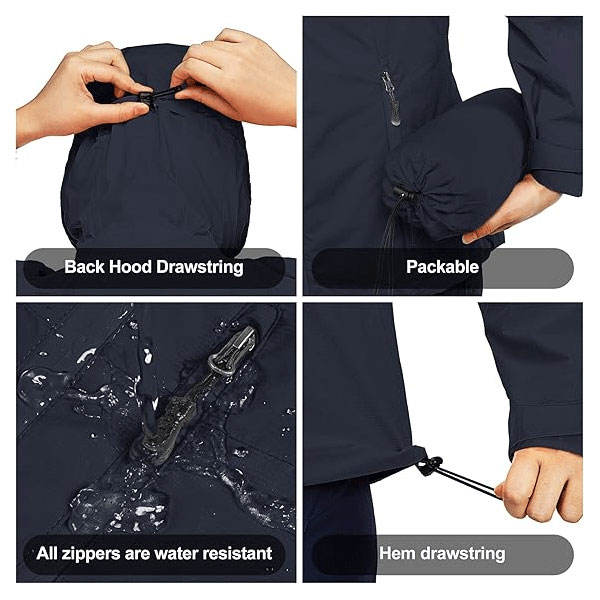 Back Hood Drawstring

Packable

All zippers are water resistant

Hem drawstring