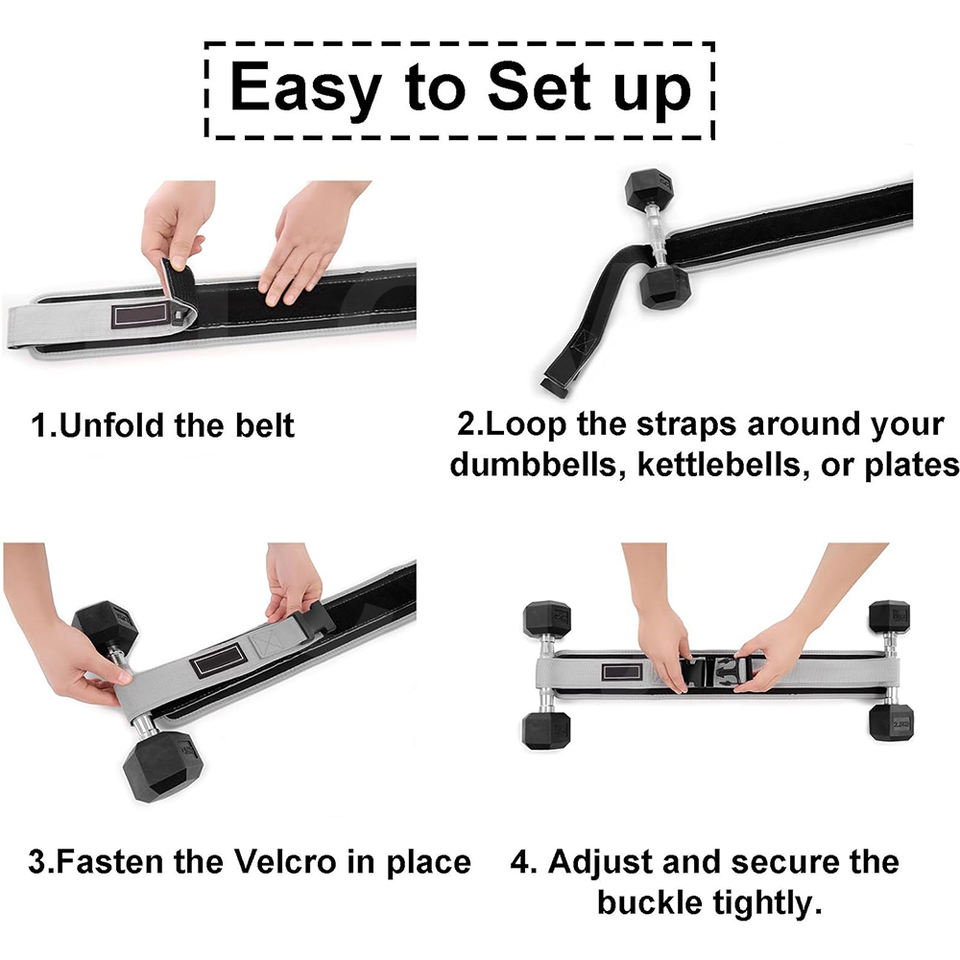 Easy to Set up

1.Unfold the belt

2.Loop the straps around your dumbbells, kettlebells, or plates

3.Fasten the Velcro in place

4. Adjust and secure the buckle tightly.