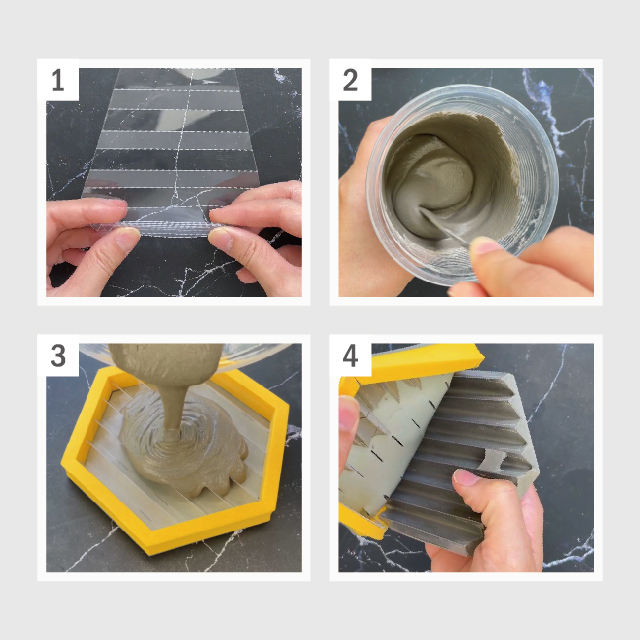 1

2

3

4