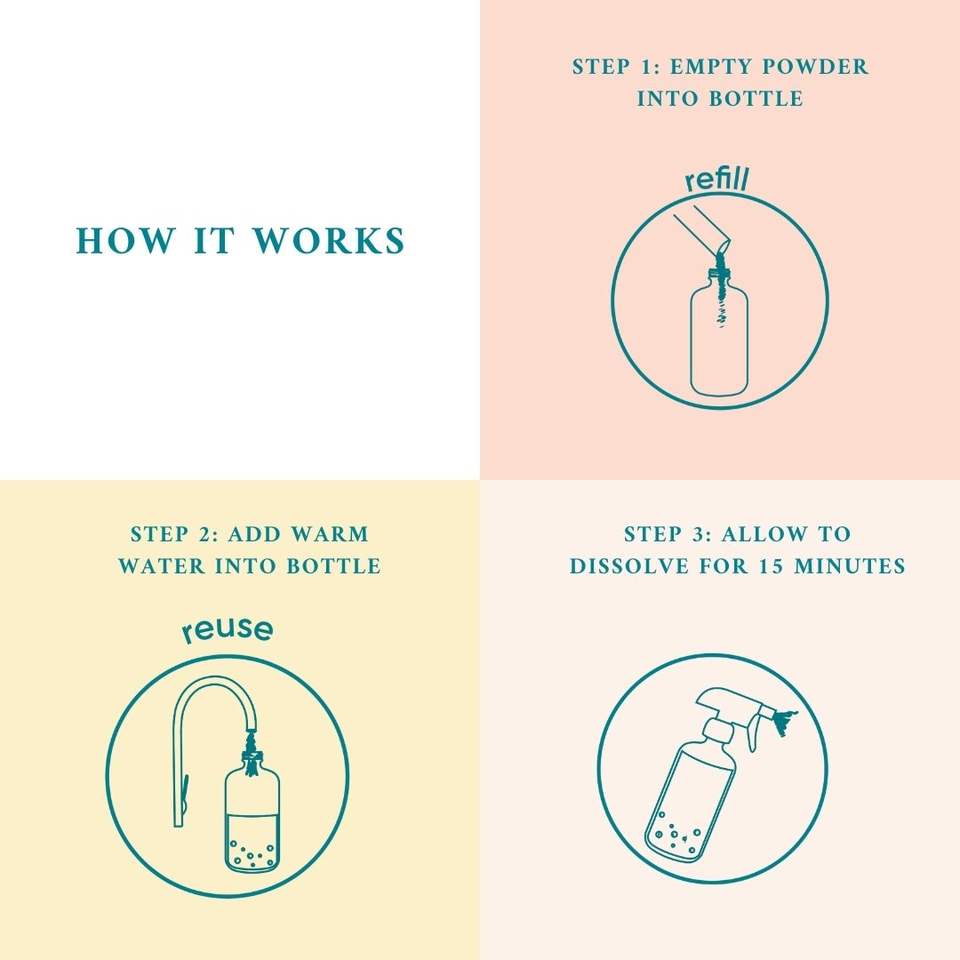 HOW IT WORKS

STEP 1: EMPTY POWDER INTO BOTTLE

refill

STEP 2: ADD WARM WATER INTO BOTTLE

reuse

STEP 3: ALLOW TO DISSOLVE FOR 15 MINUTES