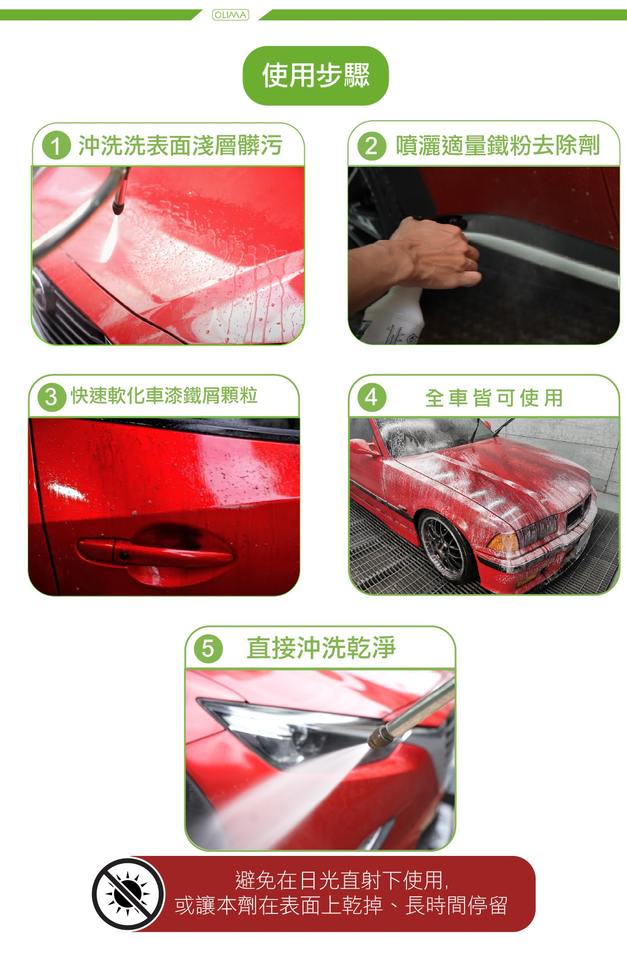 OLIMA

使用步驟

1 沖洗洗表面淺層髒污

2 噴灑適量鐵粉去除劑

3 快速軟化車漆鐵屑顆粒

4 全車皆可使用

5 直接沖洗乾淨

避免在日光直射下使用,
或讓本劑在表面上乾掉、長時間停留