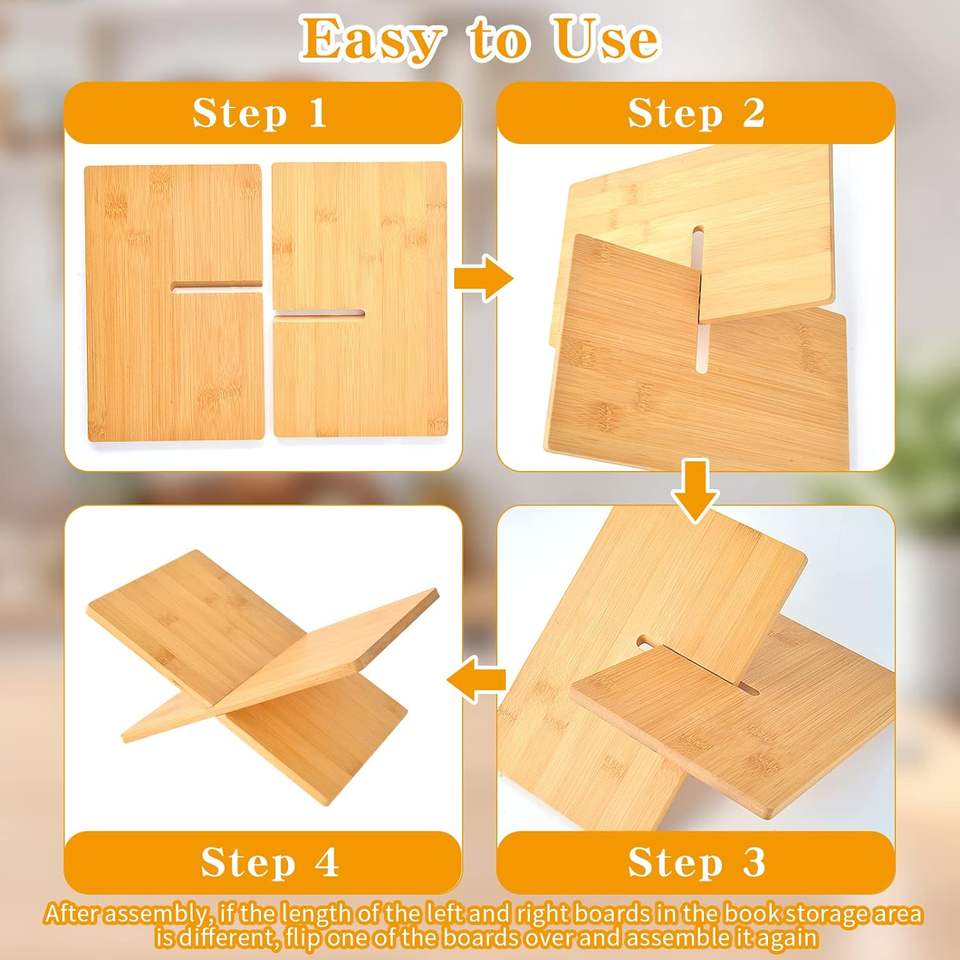 Easy to Use

Step 1

Step 2

Step 4

Step 3

After assembly, if the length of the left and right boards in the book storage area is different, flip one of the boards over and assemble it again