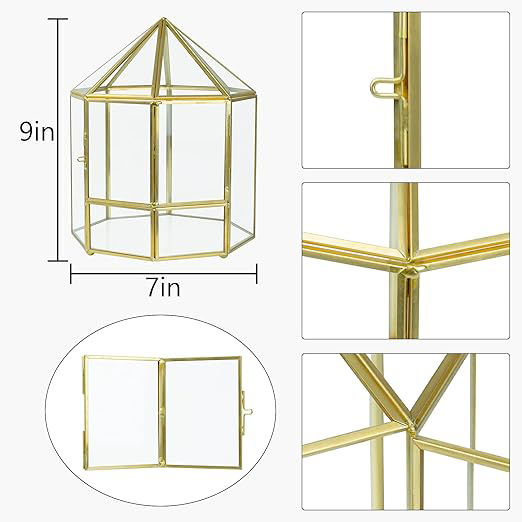 9in

7in