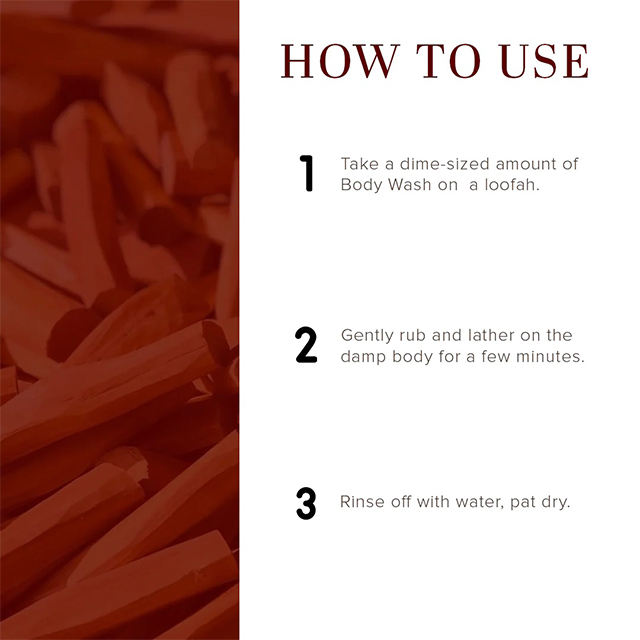 HOW TO USE

1 Take a dime-sized amount of Body Wash on a loofah.

2 Gently rub and lather on the damp body for a few minutes.

3 Rinse off with water, pat dry.