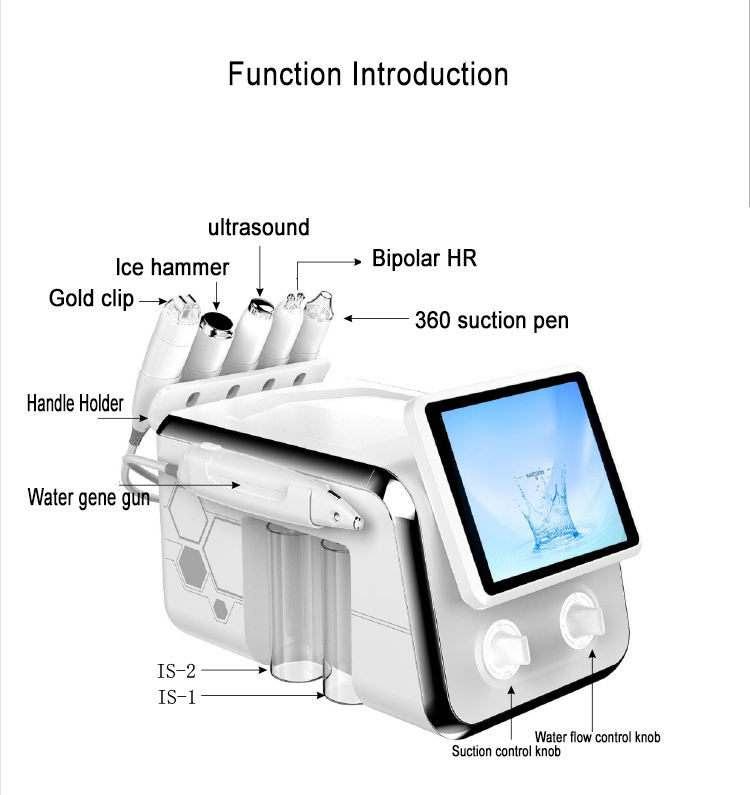 Function Introduction

ultrasound

Ice hammer

Bipolar HR

Gold clip

360 suction pen

Handle Holder

Water gene gun

IS-2

IS-1

Water flow control knob

Suction control knob