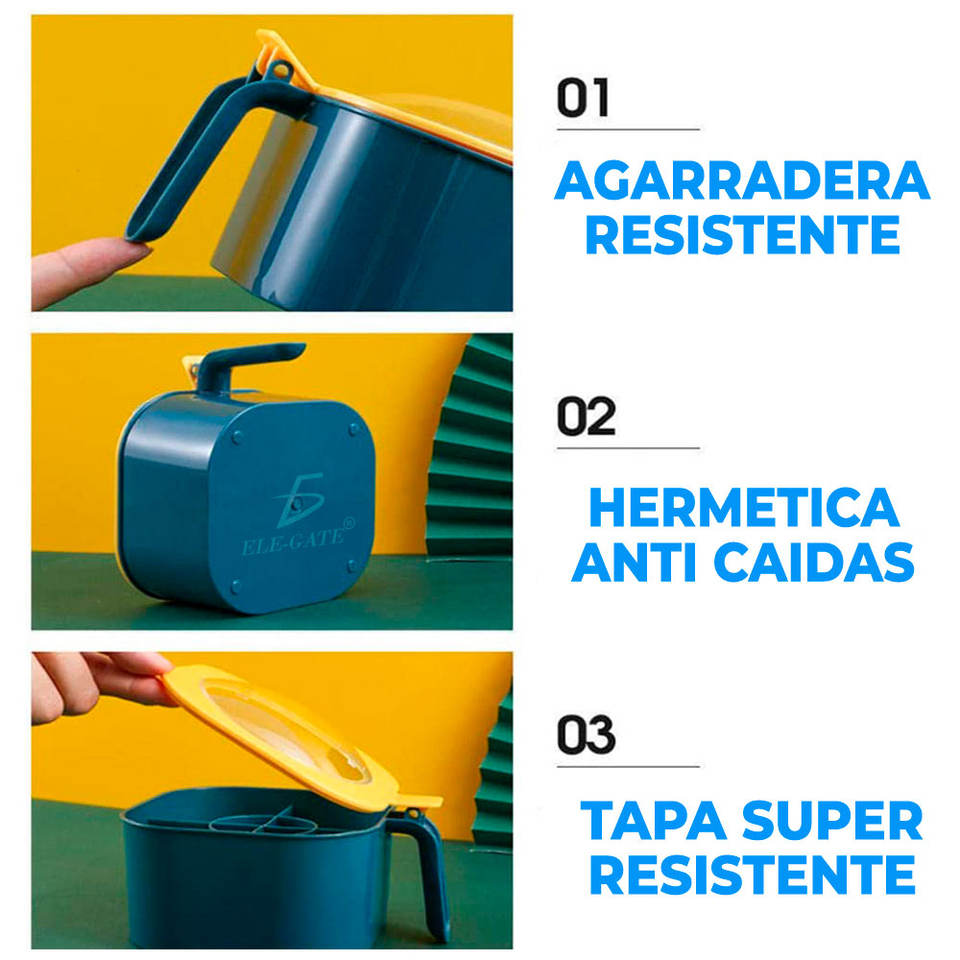 01

AGARRADERA RESISTENTE

ELE-GATE®

02

HERMETICA ANTI CAIDAS

03

TAPA SUPER RESISTENTE