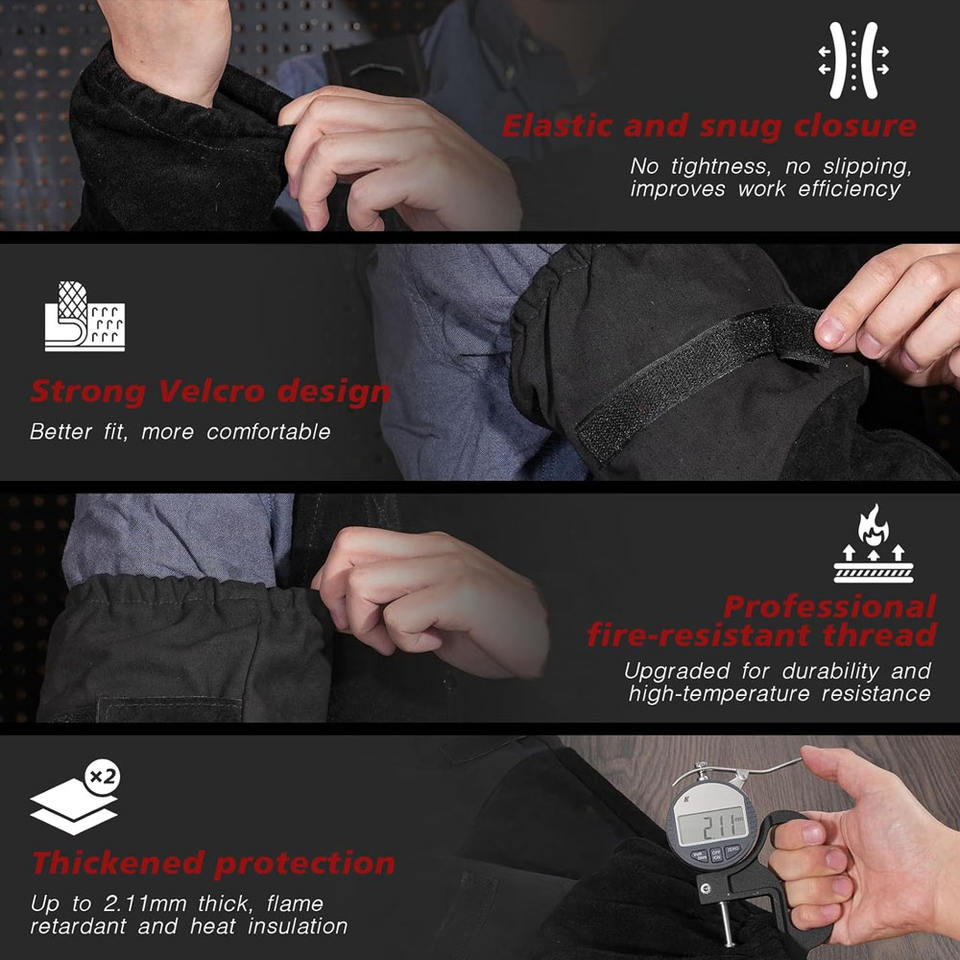 Elastic and snug closure

No tightness, no slipping, improves work efficiency

Strong Velcro design

Better fit, more comfortable

Professional fire-resistant thread

Upgraded for durability and high-temperature resistance

×2

Thickened protection

Up to 2.11mm thick, flame retardant and heat insulation

2.11