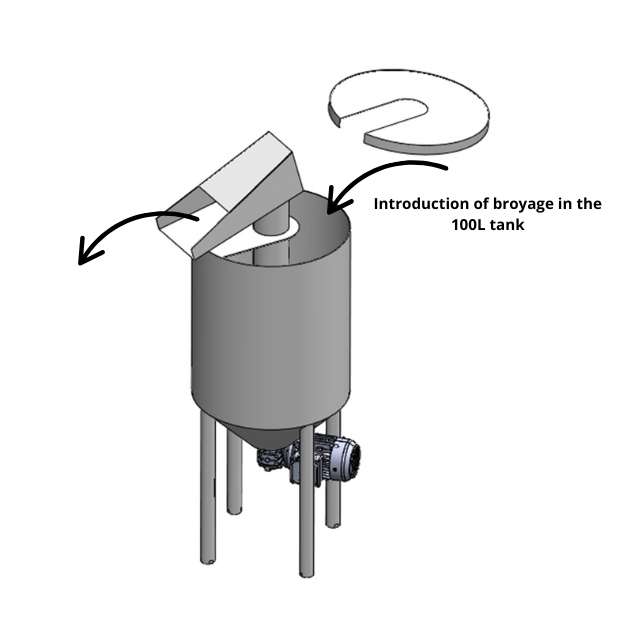 Introduction of broyage in the 100L tank