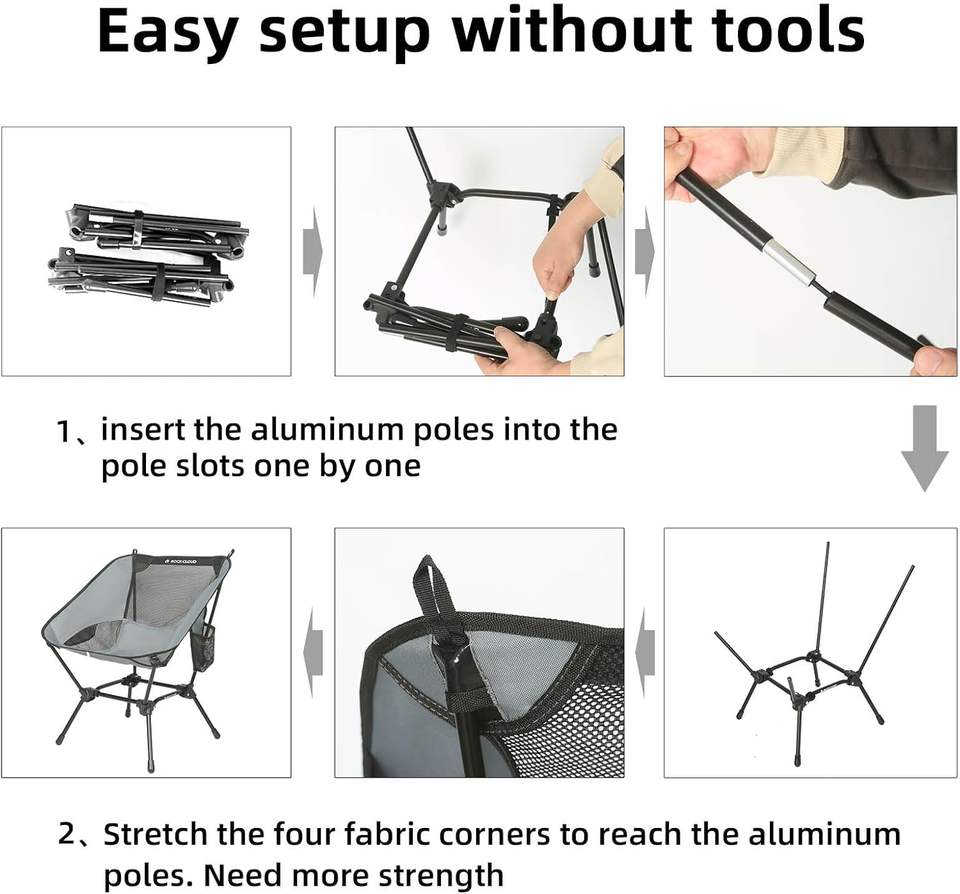 Easy setup without tools

1、insert the aluminum poles into the pole slots one by one

ROCK CLOUD

2、Stretch the four fabric corners to reach the aluminum poles. Need more strength