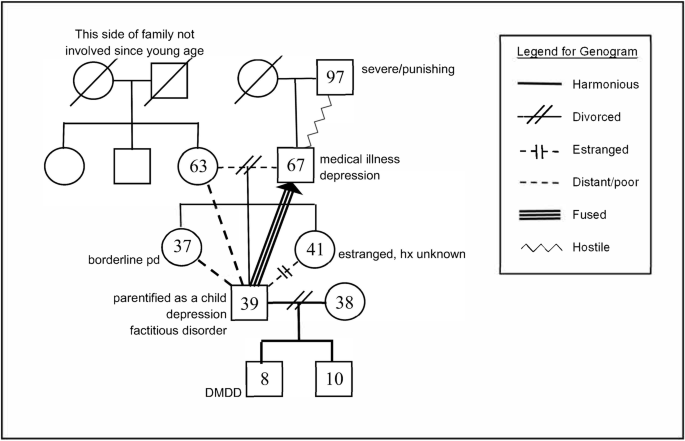 This side of family not involved since young age

97 severe/punishing

63

67 medical illness depression

37

borderline pd

41 estranged, hx unknown

parentified as a child depression factitious disorder

39

38

DMDD

8

10

Legend for Genogram

Harmonious

Divorced

Estranged

Distant/poor

Fused

Hostile