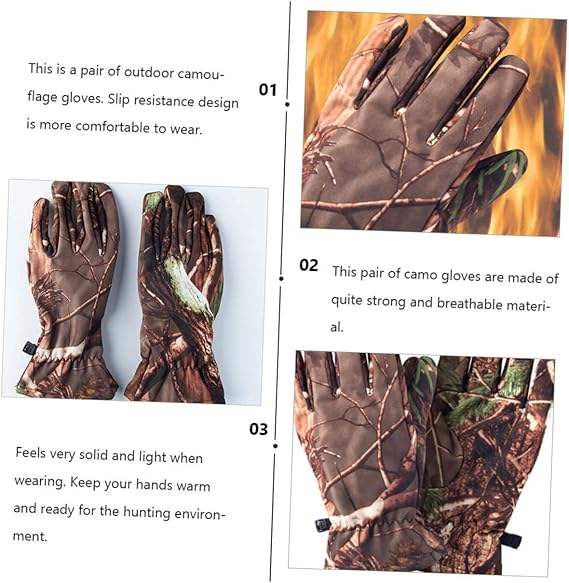 This is a pair of outdoor camouflage gloves. Slip resistance design is more comfortable to wear.

01

02

This pair of camo gloves are made of quite strong and breathable material.

03

Feels very solid and light when wearing. Keep your hands warm and ready for the hunting environment.