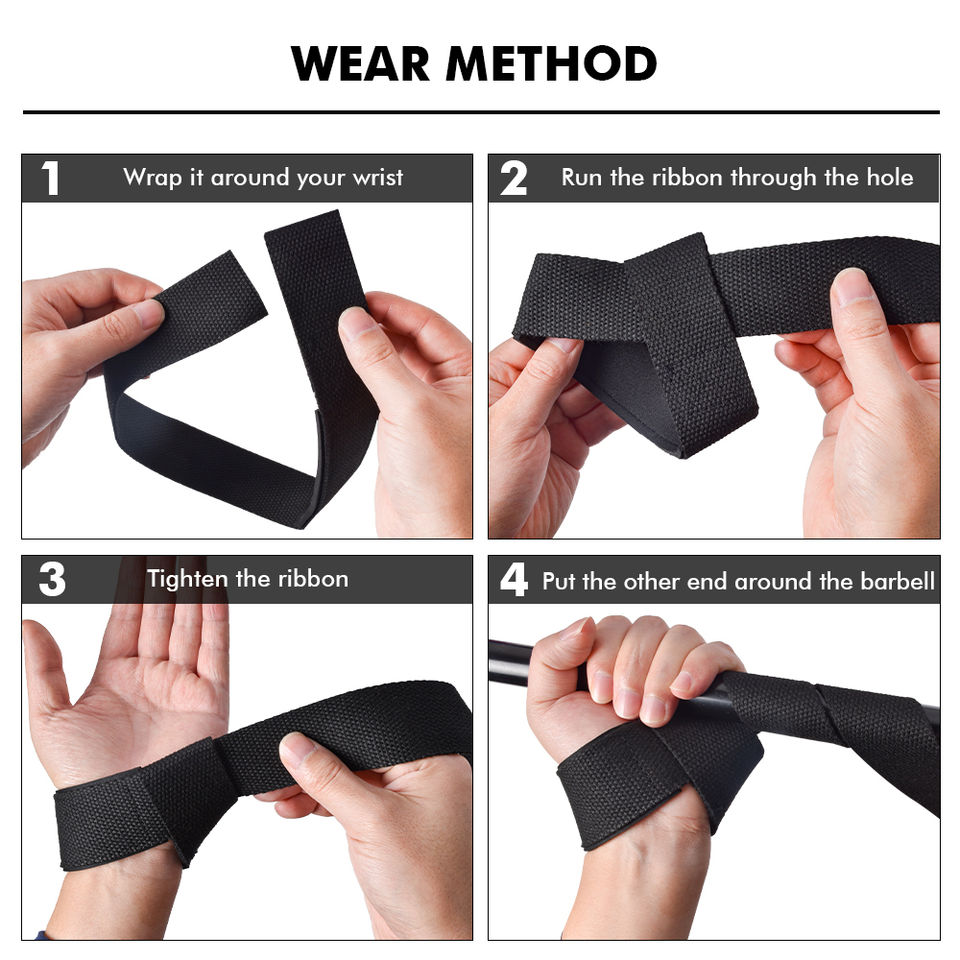 WEAR METHOD

1 Wrap it around your wrist

2 Run the ribbon through the hole

3 Tighten the ribbon

4 Put the other end around the barbell