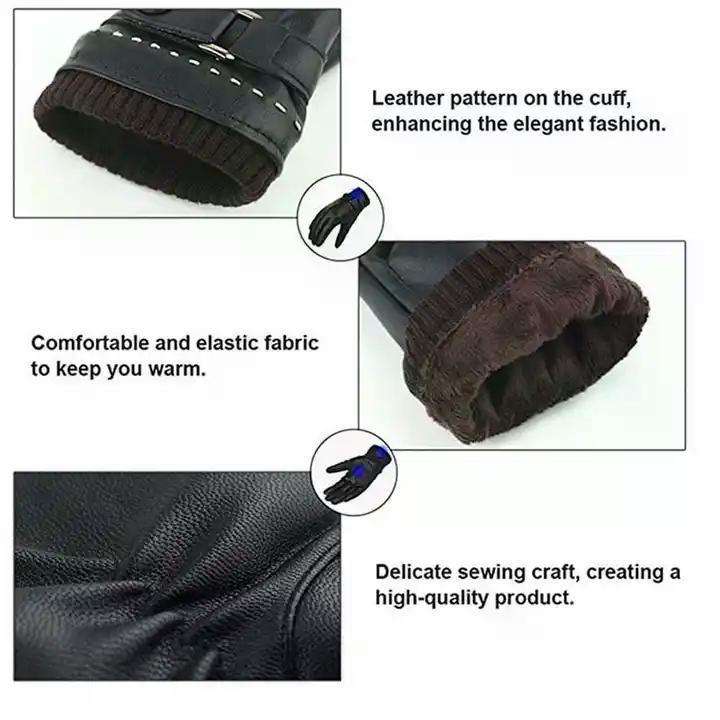 Leather pattern on the cuff, enhancing the elegant fashion.

Comfortable and elastic fabric to keep you warm.

Delicate sewing craft, creating a high-quality product.