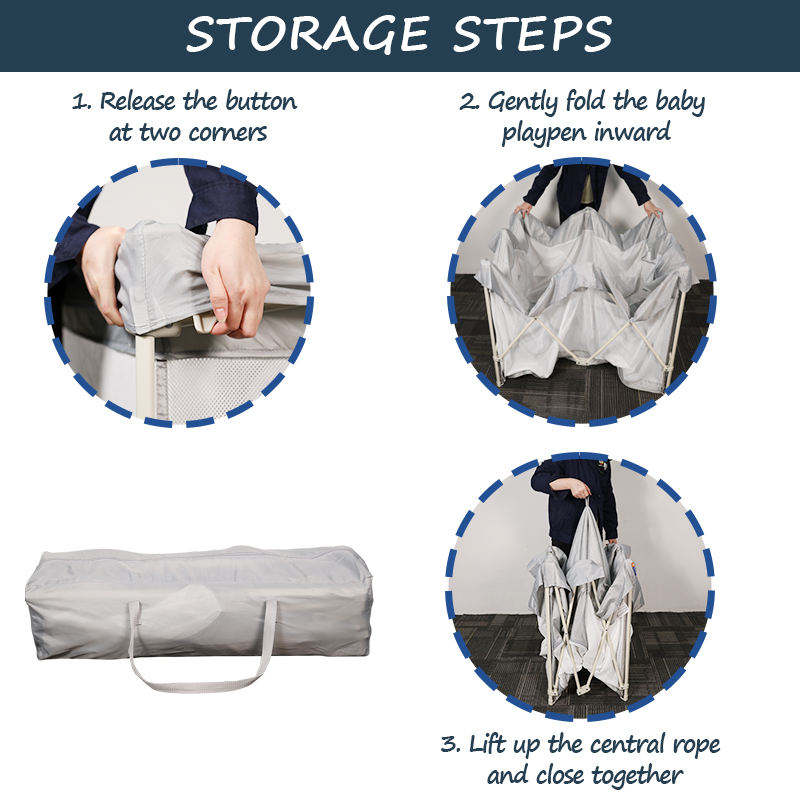 STORAGE STEPS

1. Release the button at two corners

2. Gently fold the baby playpen inward

3. Lift up the central rope and close together