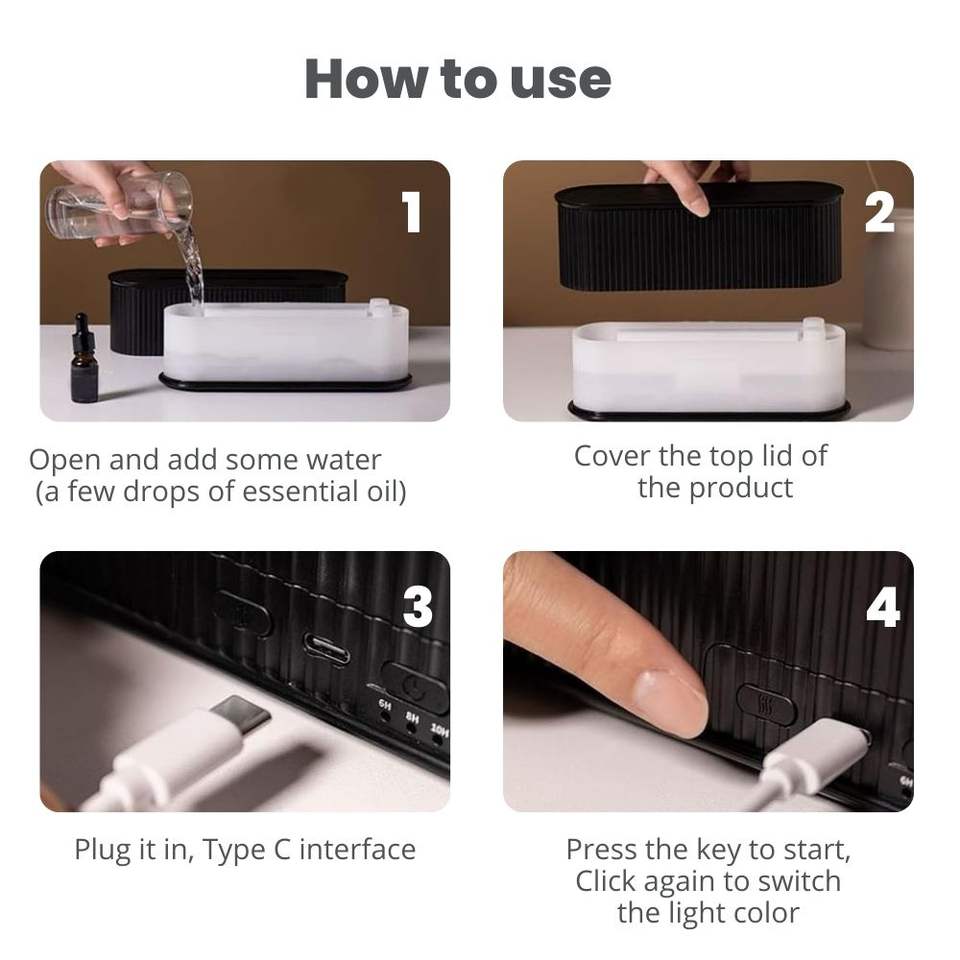 How to use

1

Open and add some water (a few drops of essential oil)

2

Cover the top lid of the product

3

6H 8H 10H

Plug it in, Type C interface

4

6H

Press the key to start, Click again to switch the light color